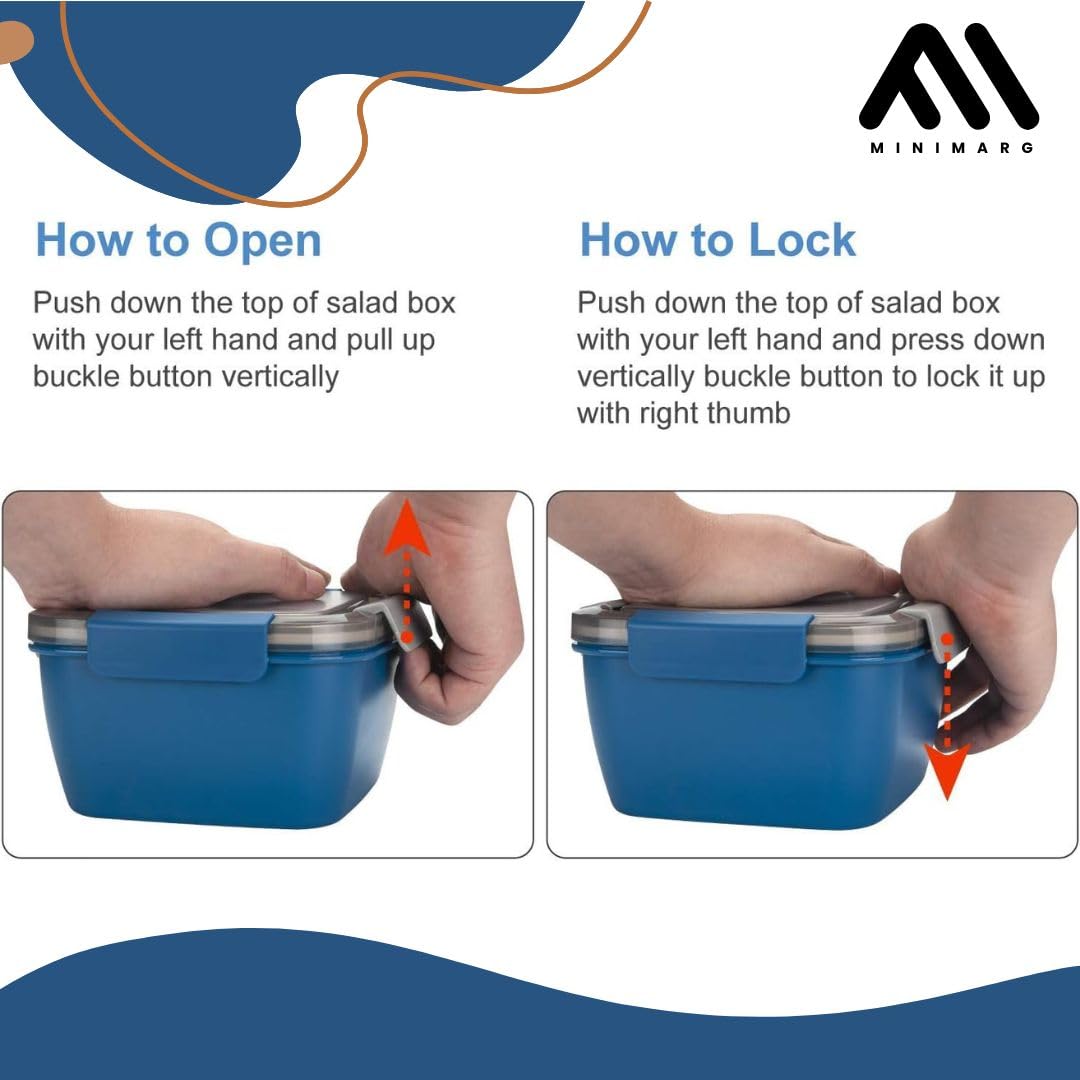 MINIMARG

How to Open

Push down the top of salad box with your left hand and pull up buckle button vertically

How to Lock

Push down the top of salad box with your left hand and press down vertically buckle button to lock it up with right thumb