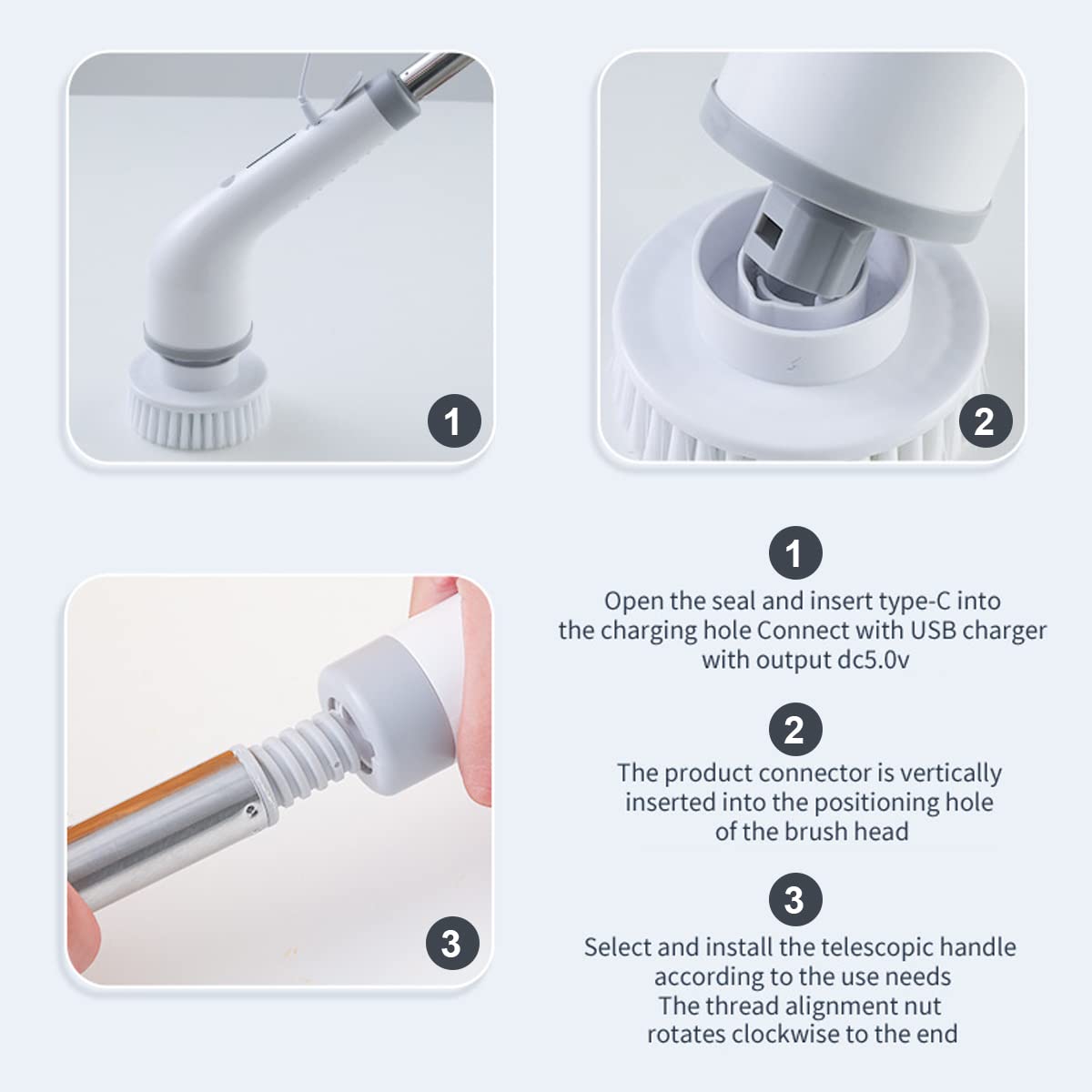 1

2

3

1

Open the seal and insert type-C into the charging hole Connect with USB charger with output dc5.0v

2

The product connector is vertically inserted into the positioning hole of the brush head

3

Select and install the telescopic handle according to the use needs
The thread alignment nut rotates clockwise to the end