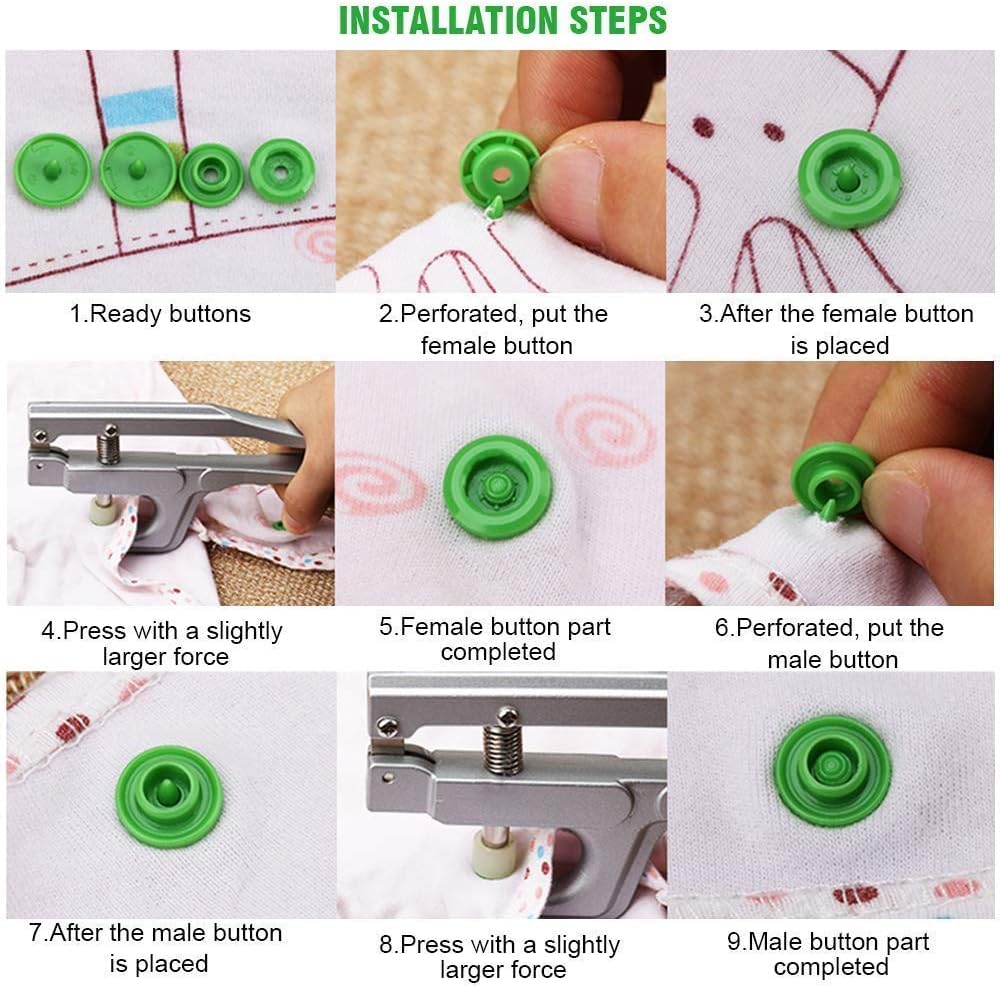 INSTALLATION STEPS

1.Ready buttons

2.Perforated, put the female button

3.After the female button is placed

4.Press with a slightly larger force

5.Female button part completed

6.Perforated, put the male button

7.After the male button is placed

8.Press with a slightly larger force

9.Male button part completed