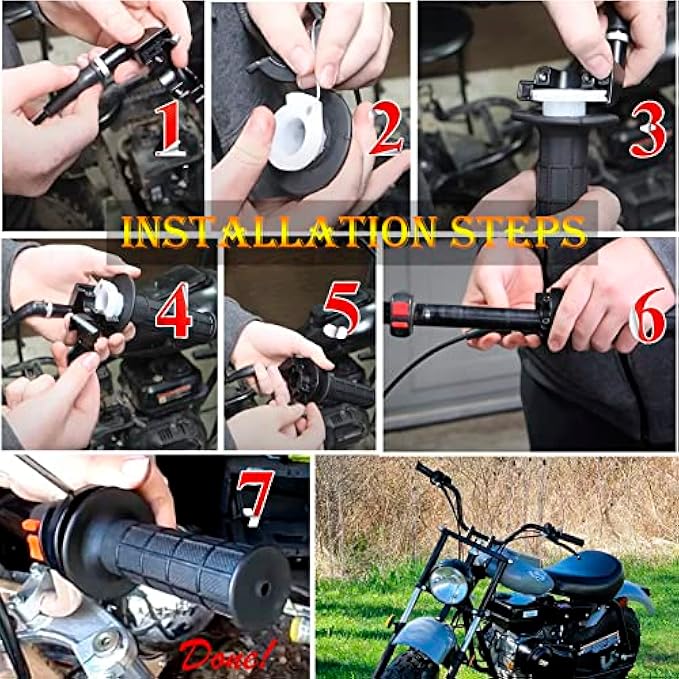 1

2

3

INSTALLATION STEPS

4

5

6

7

Done!