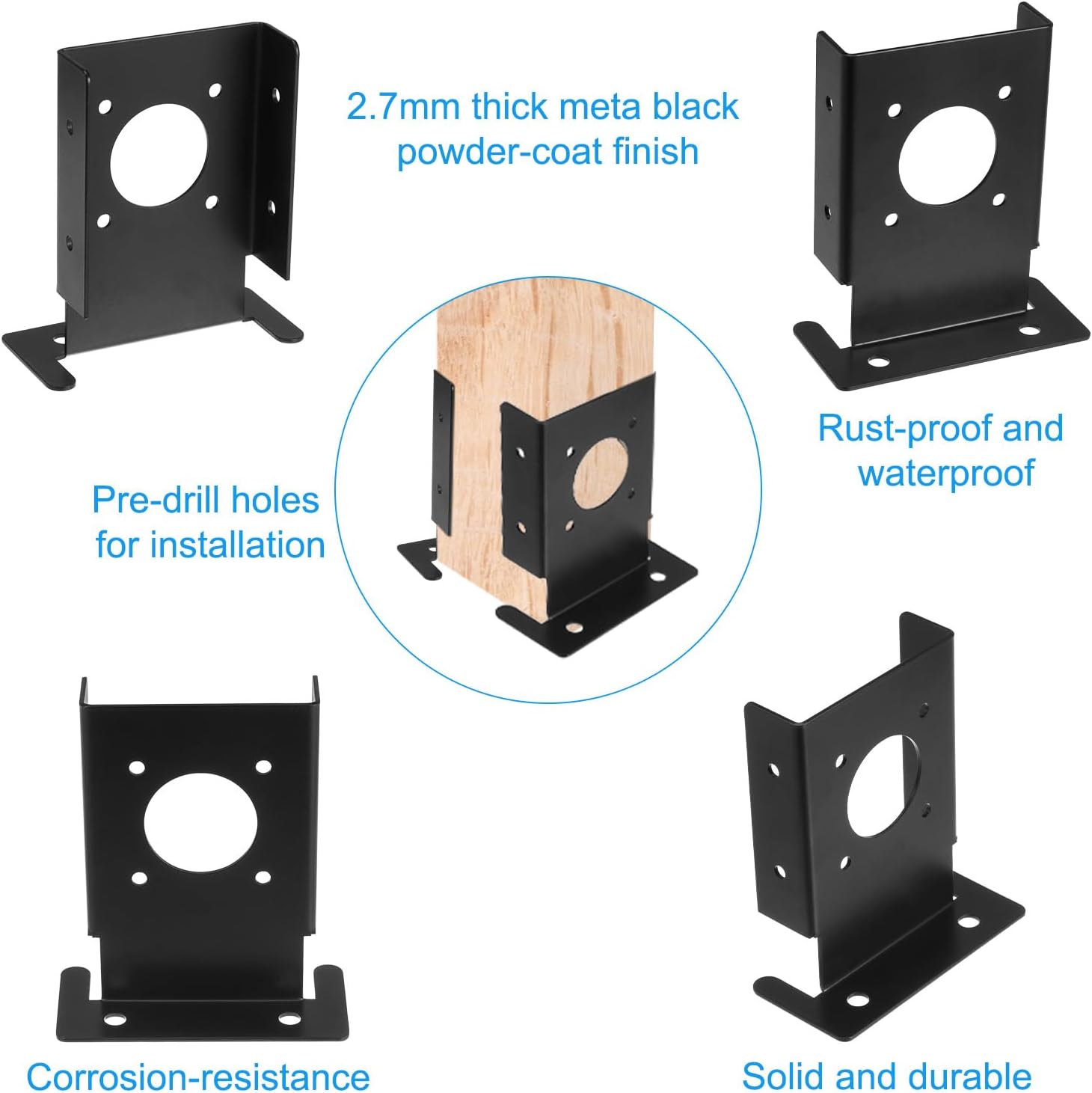 2.7mm thick meta black powder-coat finish

Rust-proof and waterproof

Pre-drill holes for installation

Corrosion-resistance

Solid and durable