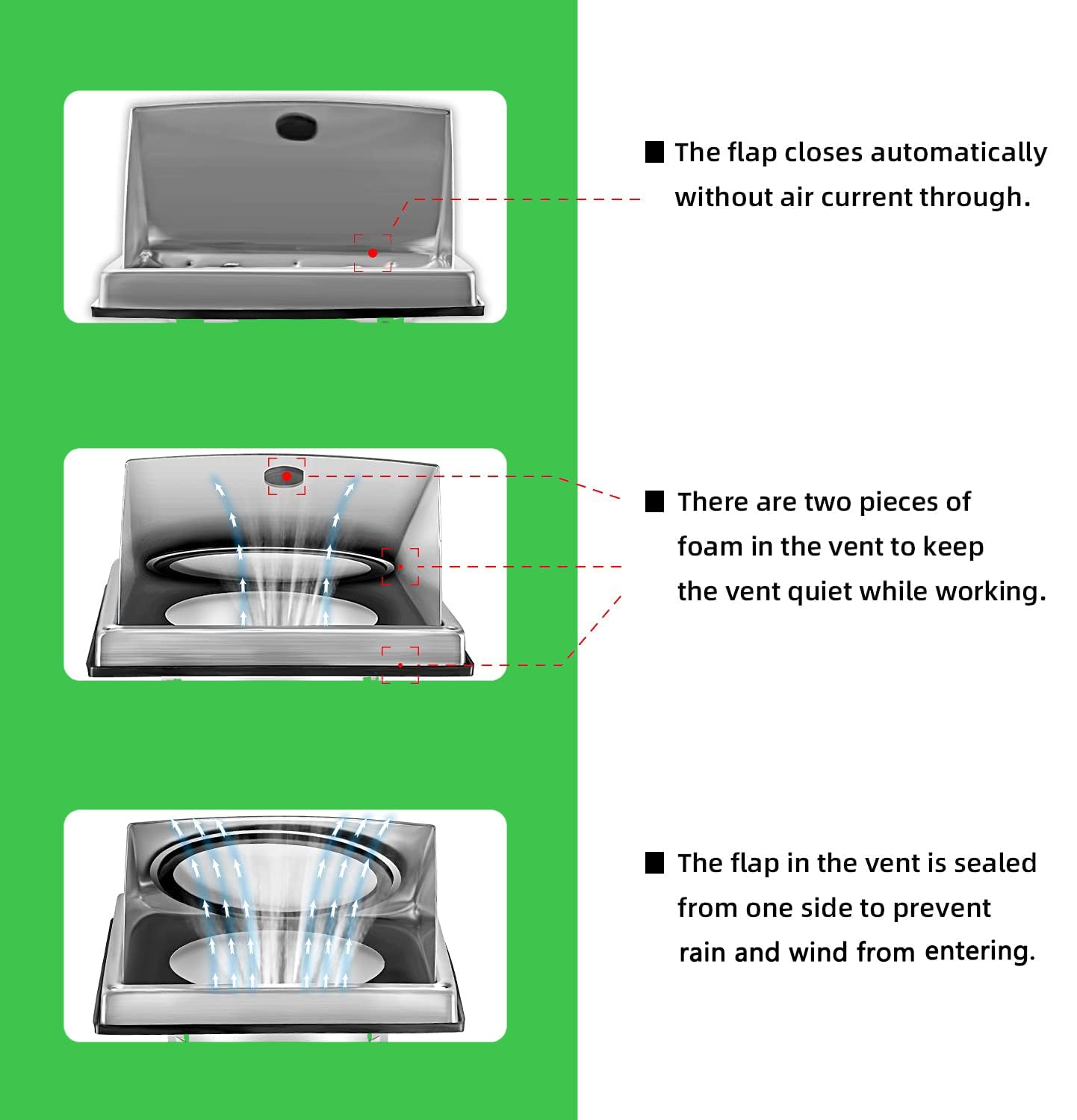 ■ The flap closes automatically without air current through.

■ There are two pieces of foam in the vent to keep the vent quiet while working.

■ The flap in the vent is sealed from one side to prevent rain and wind from entering.