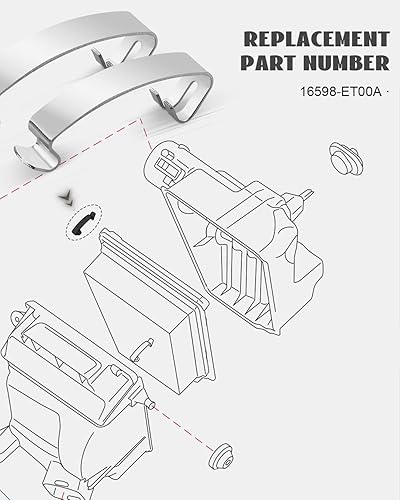 REPLACEMENT PART NUMBER

16598-ET00A ·