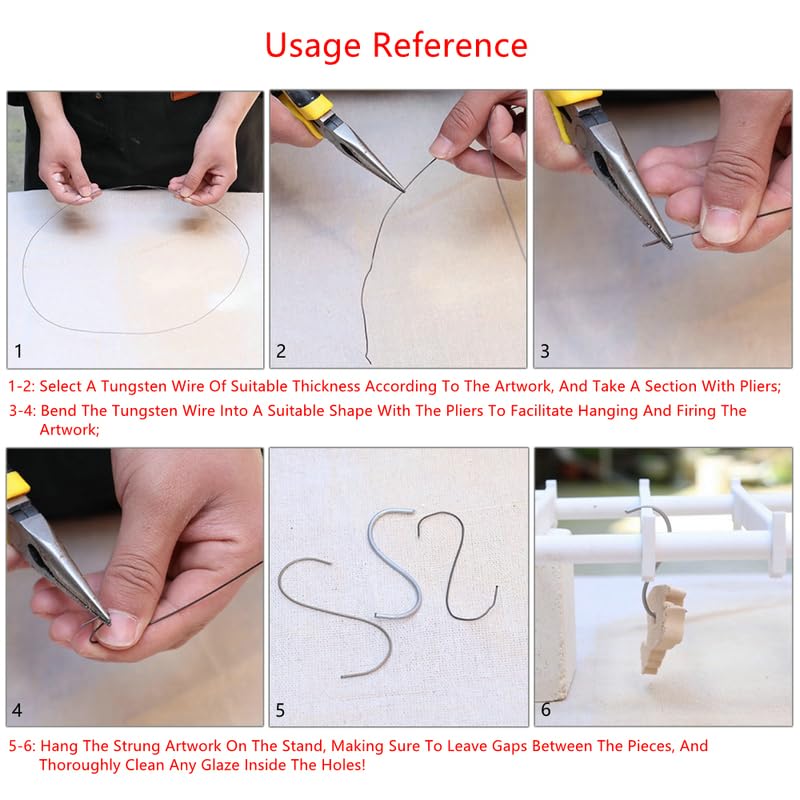 Usage Reference

1

2

3

1-2: Select A Tungsten Wire Of Suitable Thickness According To The Artwork, And Take A Section With Pliers;

3-4: Bend The Tungsten Wire Into A Suitable Shape With The Pliers To Facilitate Hanging And Firing The Artwork;

4

5

6

5-6: Hang The Strung Artwork On The Stand, Making Sure To Leave Gaps Between The Pieces, And Thoroughly Clean Any Glaze Inside The Holes!