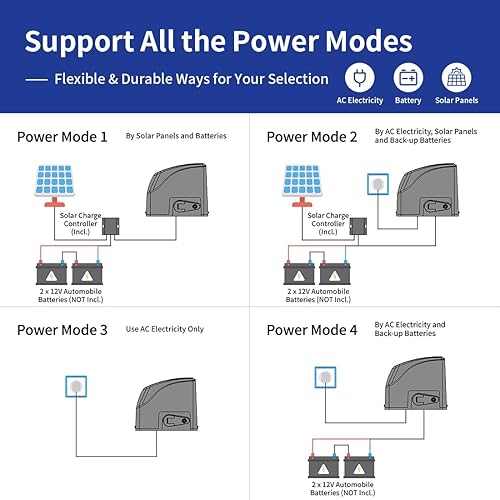 Support All the Power Modes

— Flexible & Durable Ways for Your Selection

AC Electricity Battery Solar Panels

Power Mode 1 By Solar Panels and Batteries

Solar Charge Controller (Incl.)

2 x 12V Automobile Batteries (NOT Incl.)

Power Mode 2 By AC Electricity, Solar Panels and Back-up Batteries

Solar Charge Controller (Incl.)

2 x 12V Automobile Batteries (NOT Incl.)

Power Mode 3 Use AC Electricity Only

Power Mode 4 By AC Electricity and Back-up Batteries

2 x 12V Automobile Batteries (NOT Incl.)