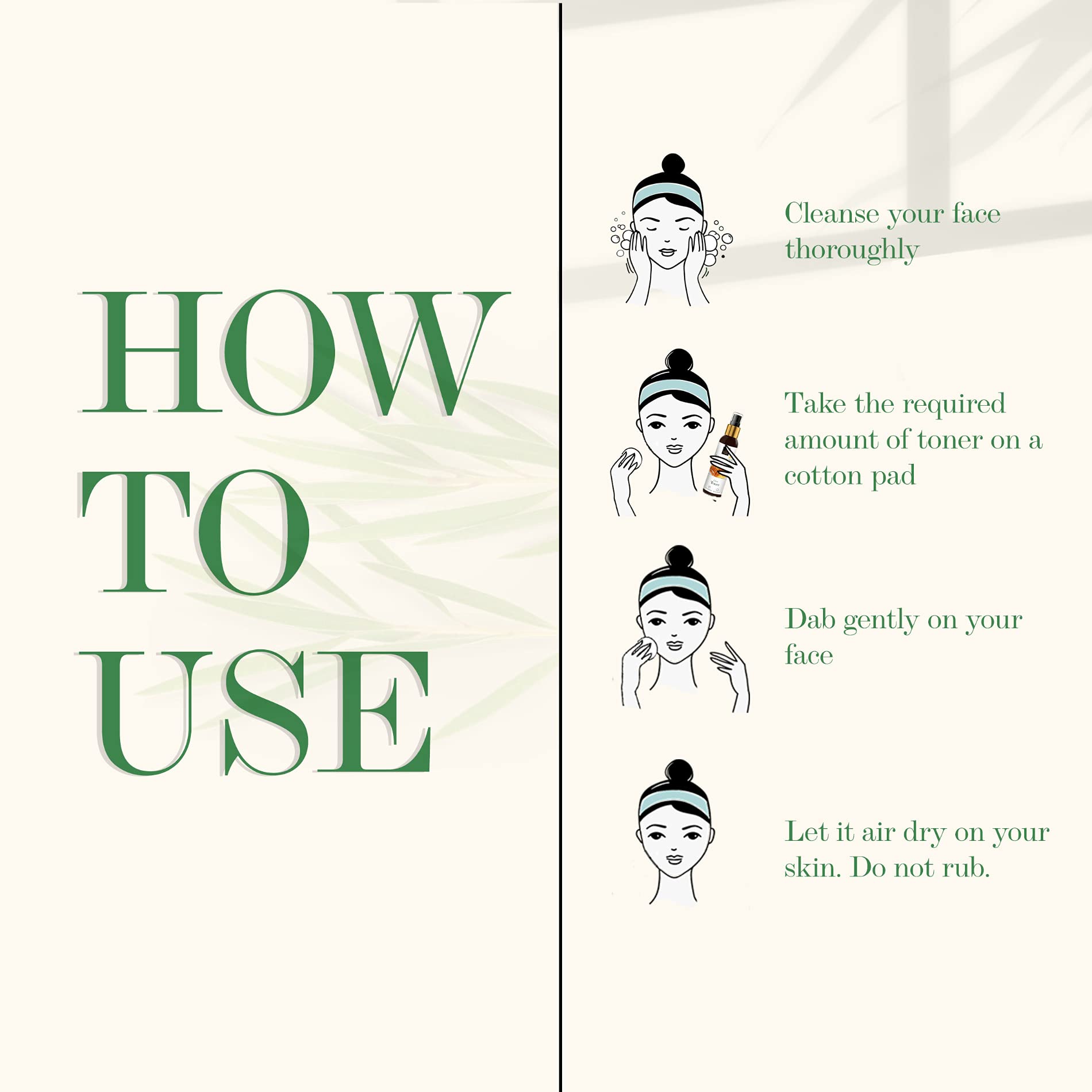 HOW
TO
USE

Cleanse your face thoroughly

Take the required amount of toner on a cotton pad

Dab gently on your face

Let it air dry on your skin. Do not rub.