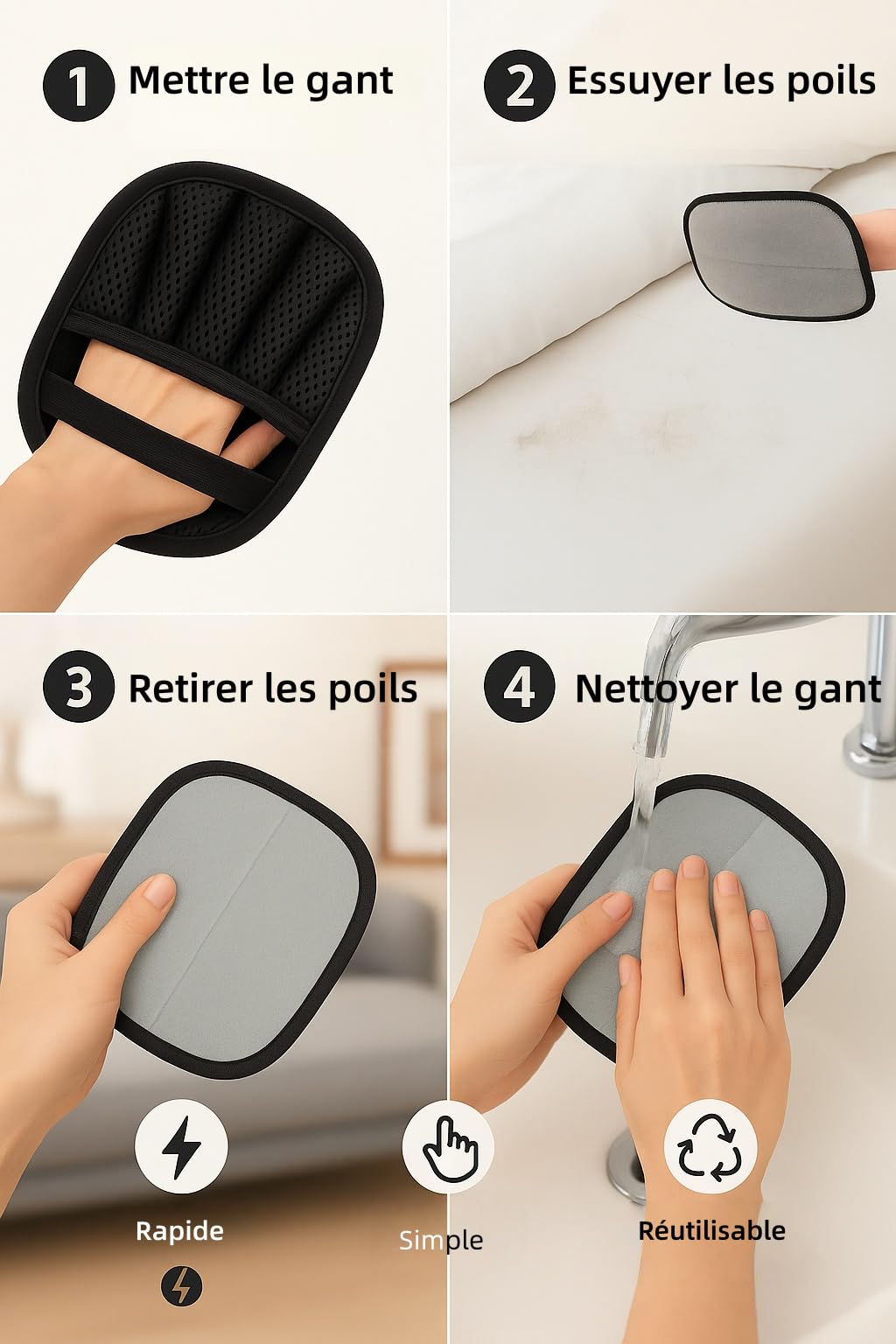 1 Mettre le gant

2 Essuyer les poils

3 Retirer les poils

4 Nettoyer le gant

Rapide

Simple

Réutilisable