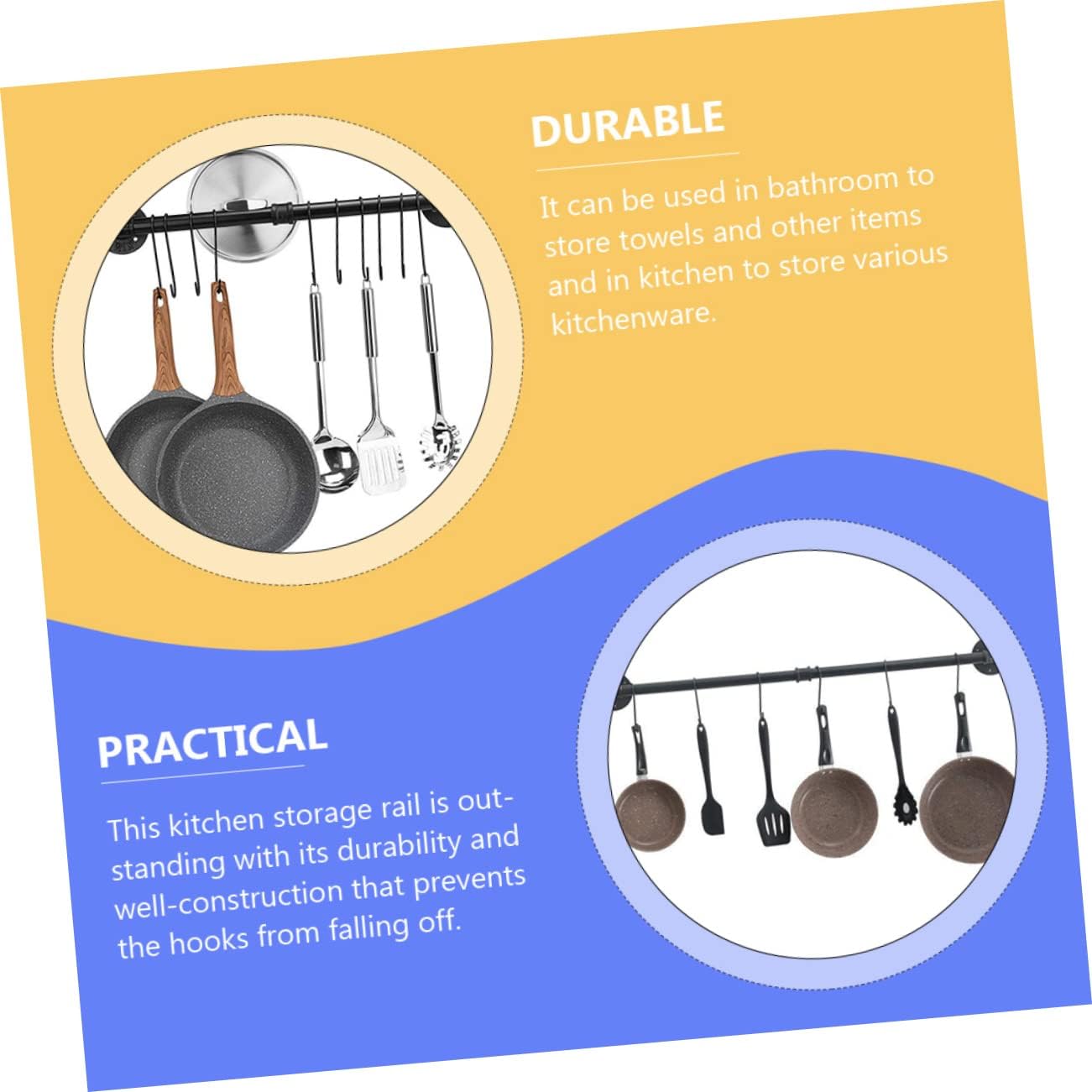 DURABLE

It can be used in bathroom to store towels and other items and in kitchen to store various kitchenware.

PRACTICAL

This kitchen storage rail is outstanding with its durability and well-construction that prevents the hooks from falling off.