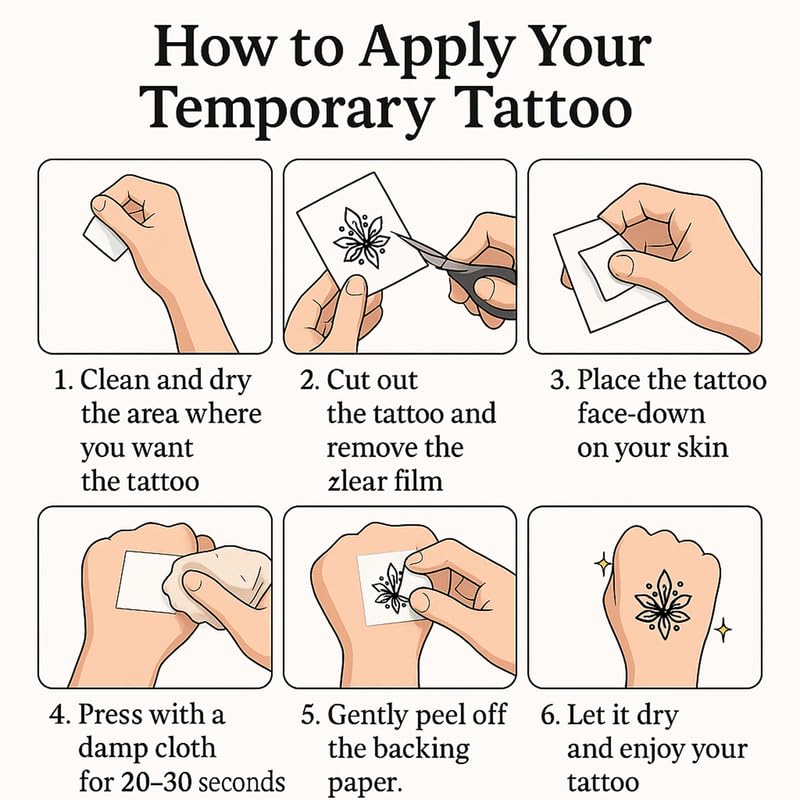 How to Apply Your Temporary Tattoo

1. Clean and dry the area where you want the tattoo

2. Cut out the tattoo and remove the zlear film

3. Place the tattoo face-down on your skin

4. Press with a damp cloth for 20–30 seconds

5. Gently peel off the backing paper.

6. Let it dry and enjoy your tattoo