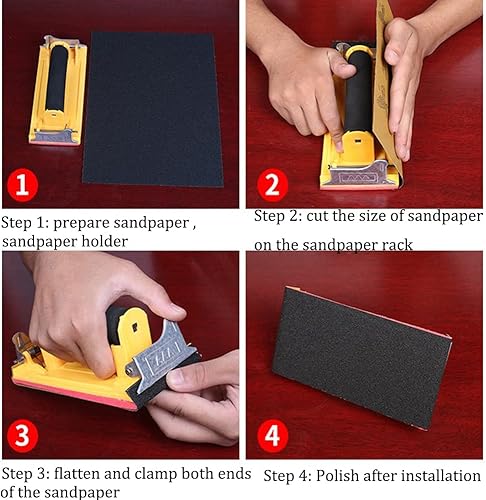 1

Step 1: prepare sandpaper , sandpaper holder

2

Step 2: cut the size of sandpaper on the sandpaper rack

3

Step 3: flatten and clamp both ends of the sandpaper

4

Step 4: Polish after installation