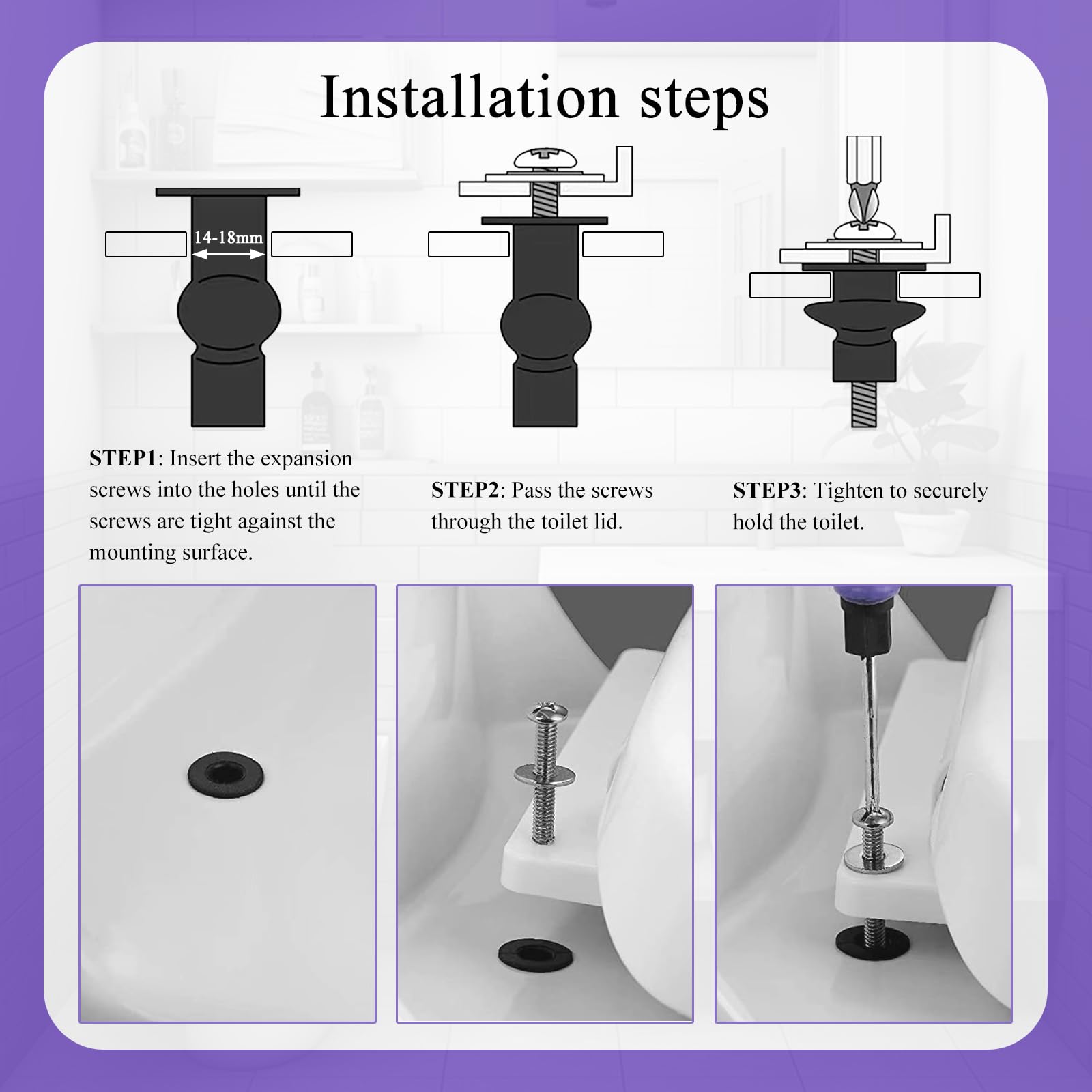 Installation steps

14-18mm

STEP1: Insert the expansion screws into the holes until the screws are tight against the mounting surface.

STEP2: Pass the screws through the toilet lid.

STEP3: Tighten to securely hold the toilet.