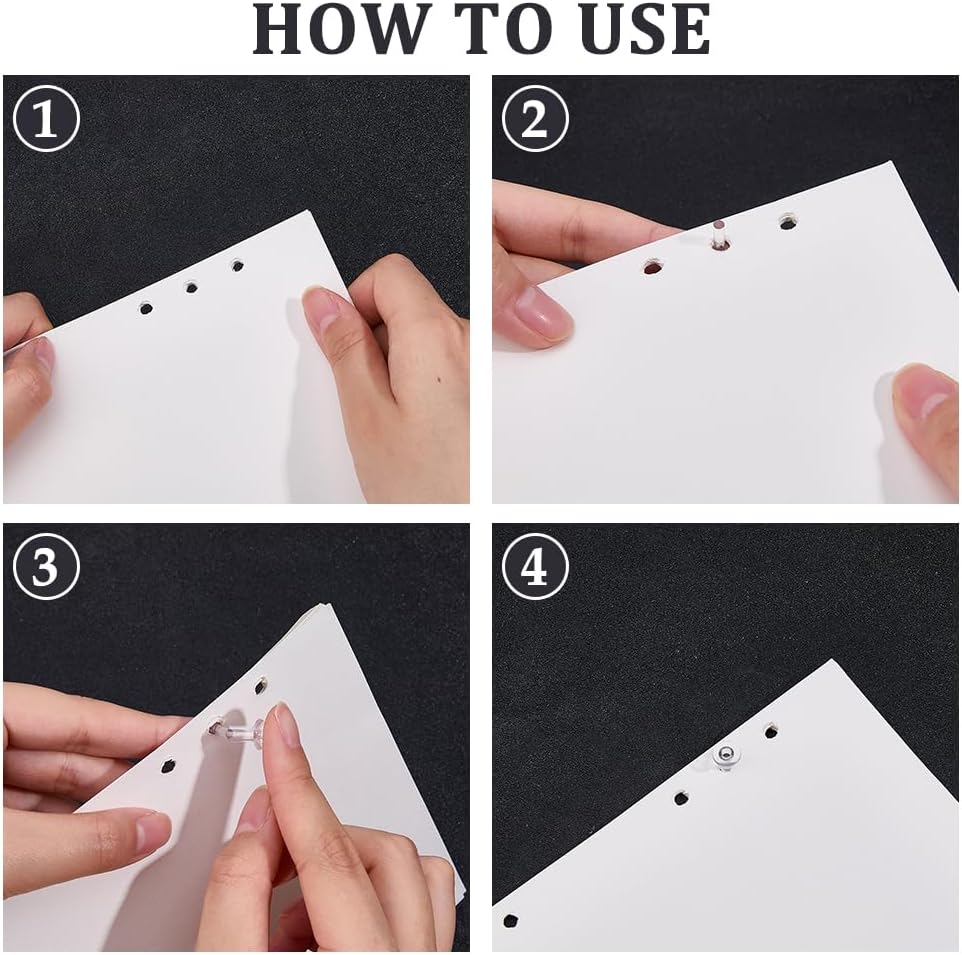 HOW TO USE

①

②

③

④