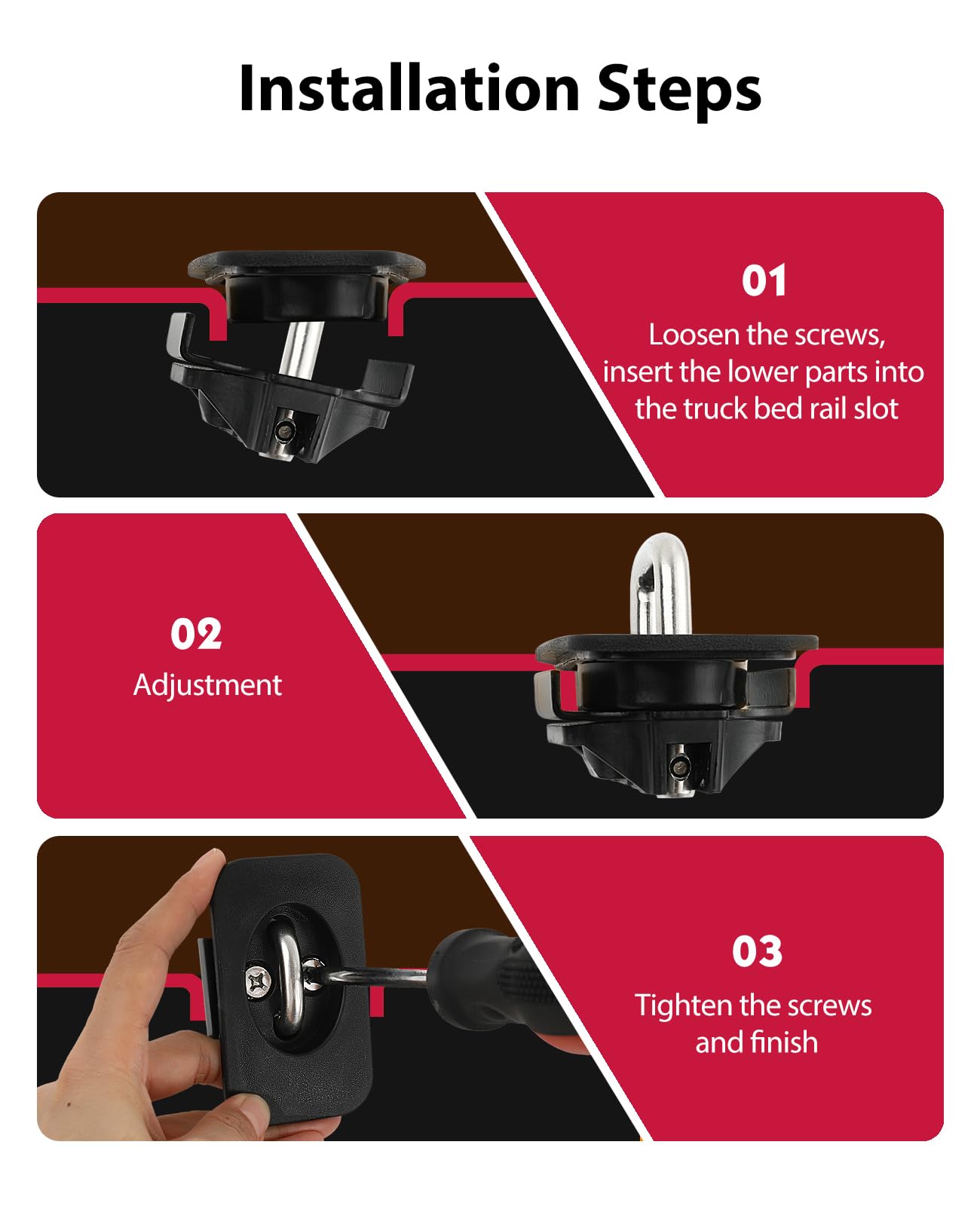 Installation Steps

01
Loosen the screws, insert the lower parts into the truck bed rail slot

02
Adjustment

03
Tighten the screws and finish