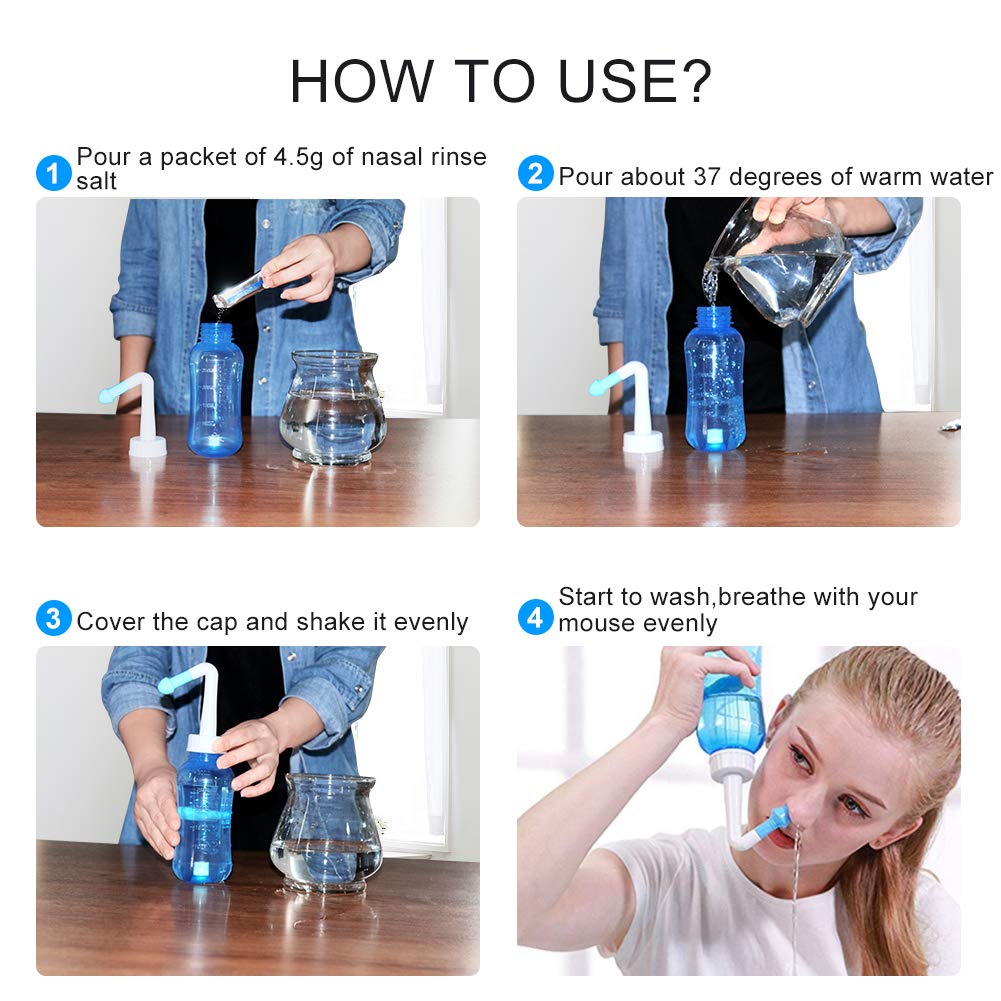 HOW TO USE?

1 Pour a packet of 4.5g of nasal rinse salt

2 Pour about 37 degrees of warm water

3 Cover the cap and shake it evenly

4 Start to wash,breathe with your mouse evenly