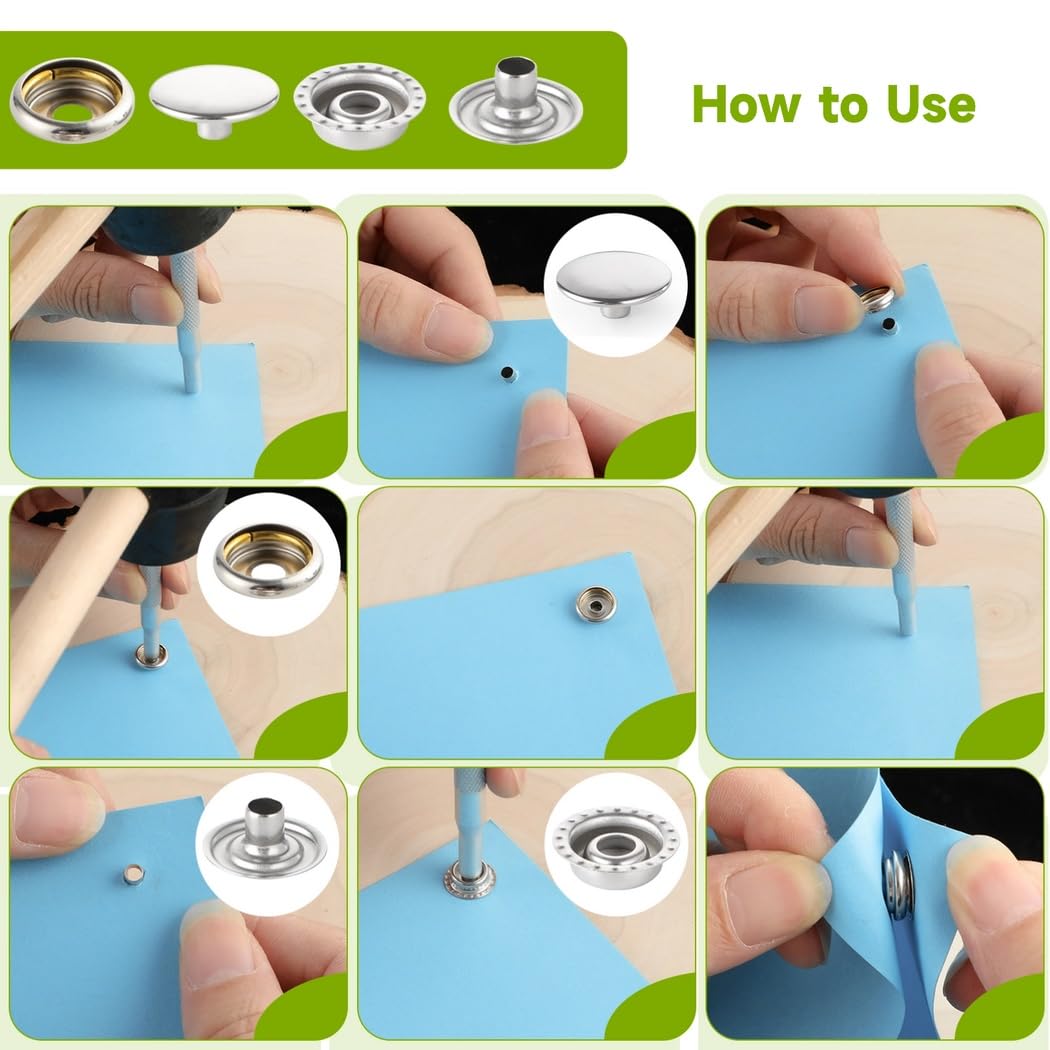 How to Use