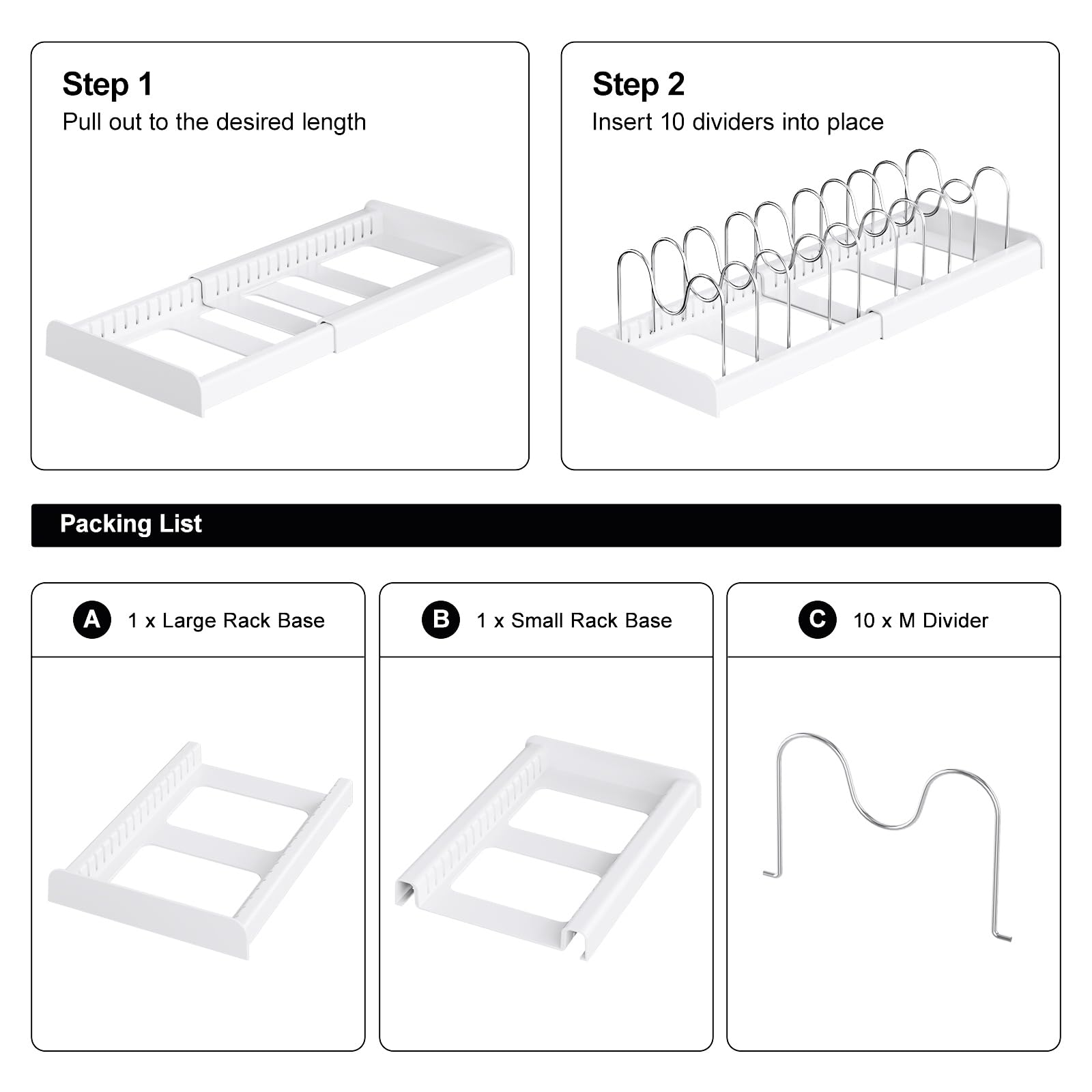 Step 1
Pull out to the desired length

Step 2
Insert 10 dividers into place

Packing List

A 1 x Large Rack Base

B 1 x Small Rack Base

C 10 x M Divider