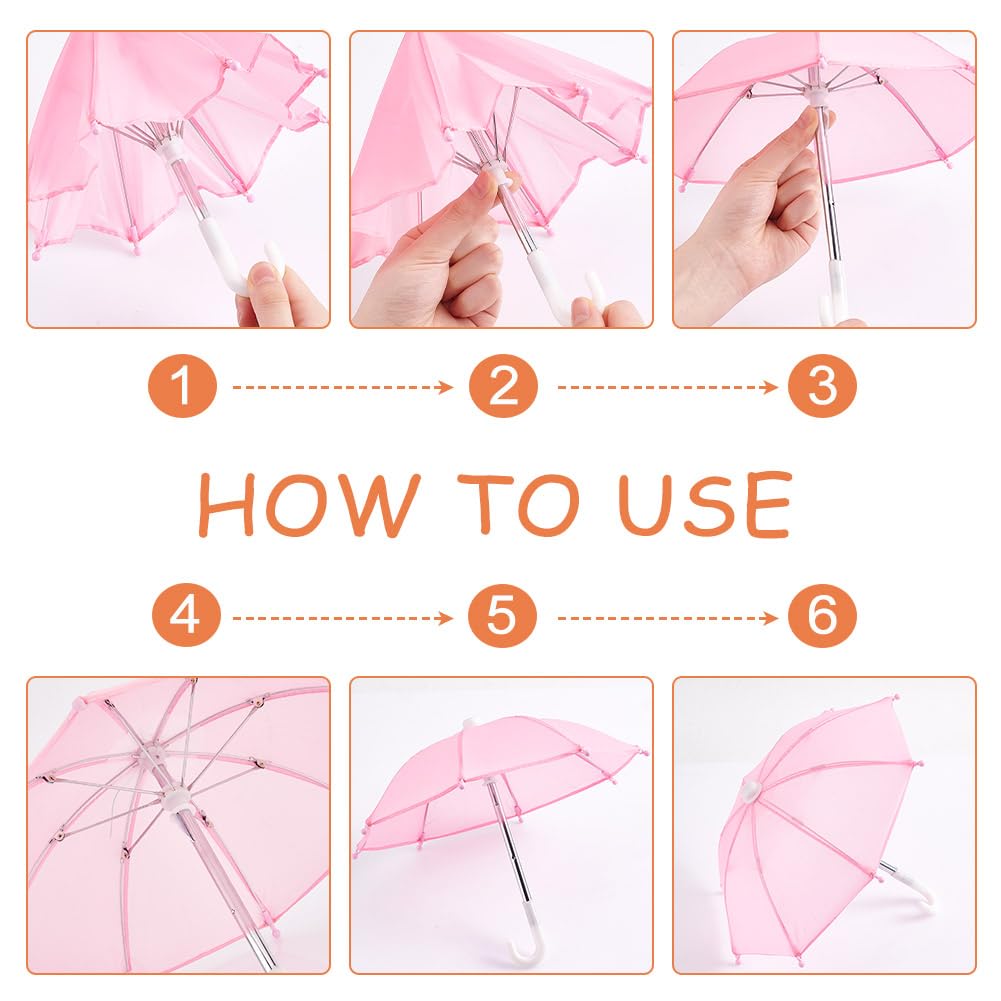 1 2 3

HOW TO USE

4 5 6