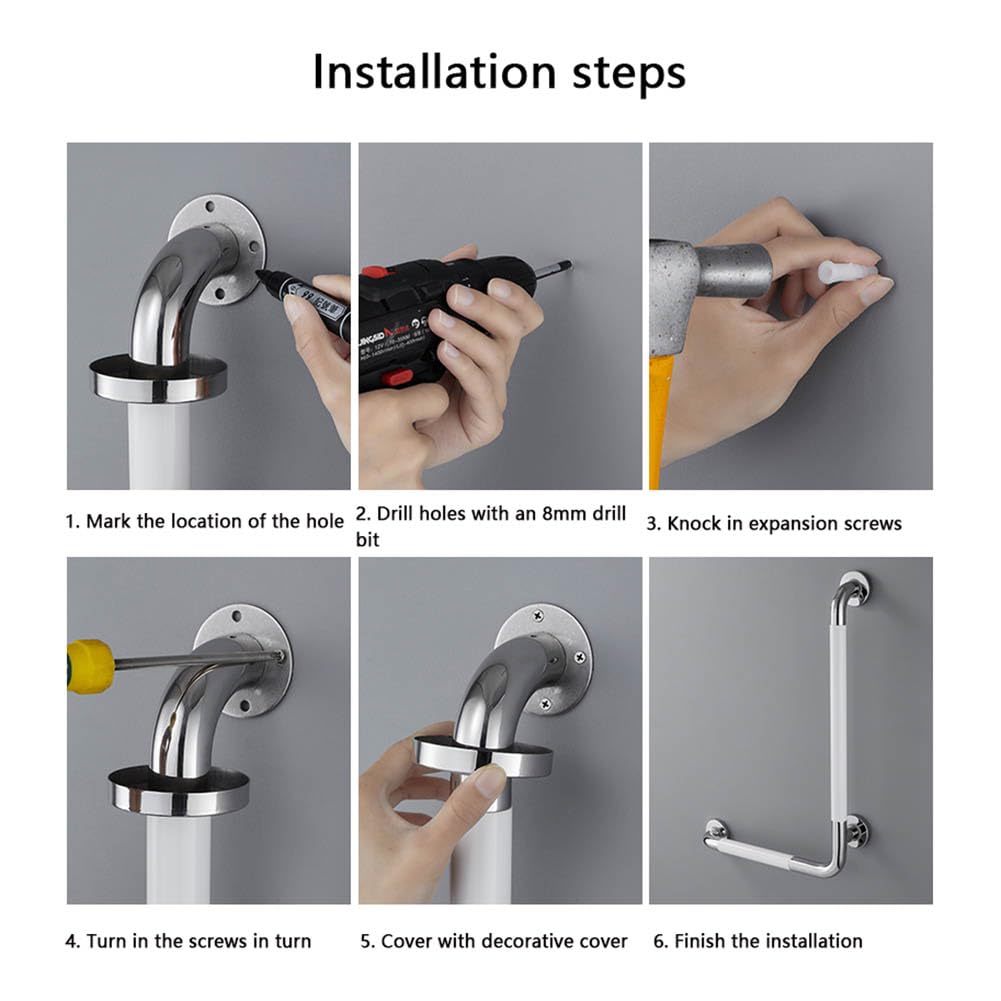 Installation steps

1. Mark the location of the hole

2. Drill holes with an 8mm drill bit

3. Knock in expansion screws

4. Turn in the screws in turn

5. Cover with decorative cover

6. Finish the installation