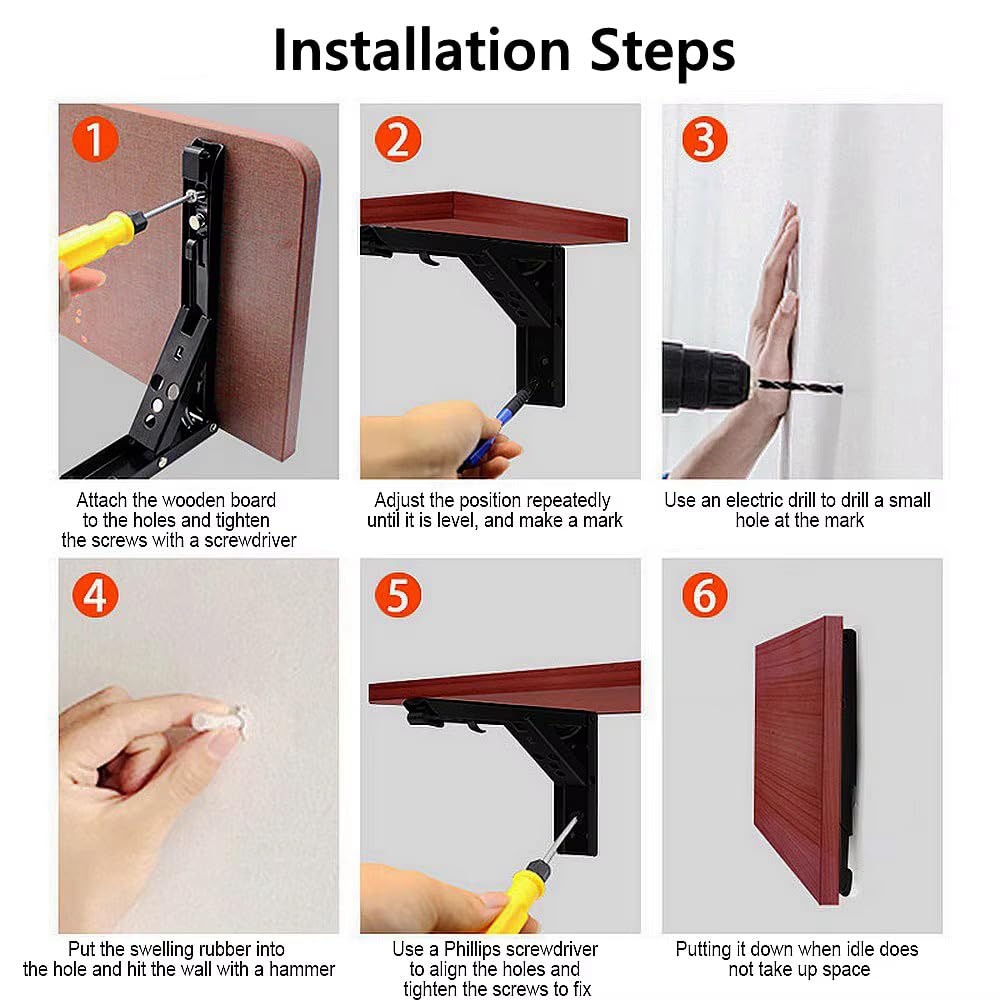 Installation Steps

1

Attach the wooden board to the holes and tighten the screws with a screwdriver

2

Adjust the position repeatedly until it is level, and make a mark

3

Use an electric drill to drill a small hole at the mark

4

Put the swelling rubber into the hole and hit the wall with a hammer

5

Use a Phillips screwdriver to align the holes and tighten the screws to fix

6

Putting it down when idle does not take up space