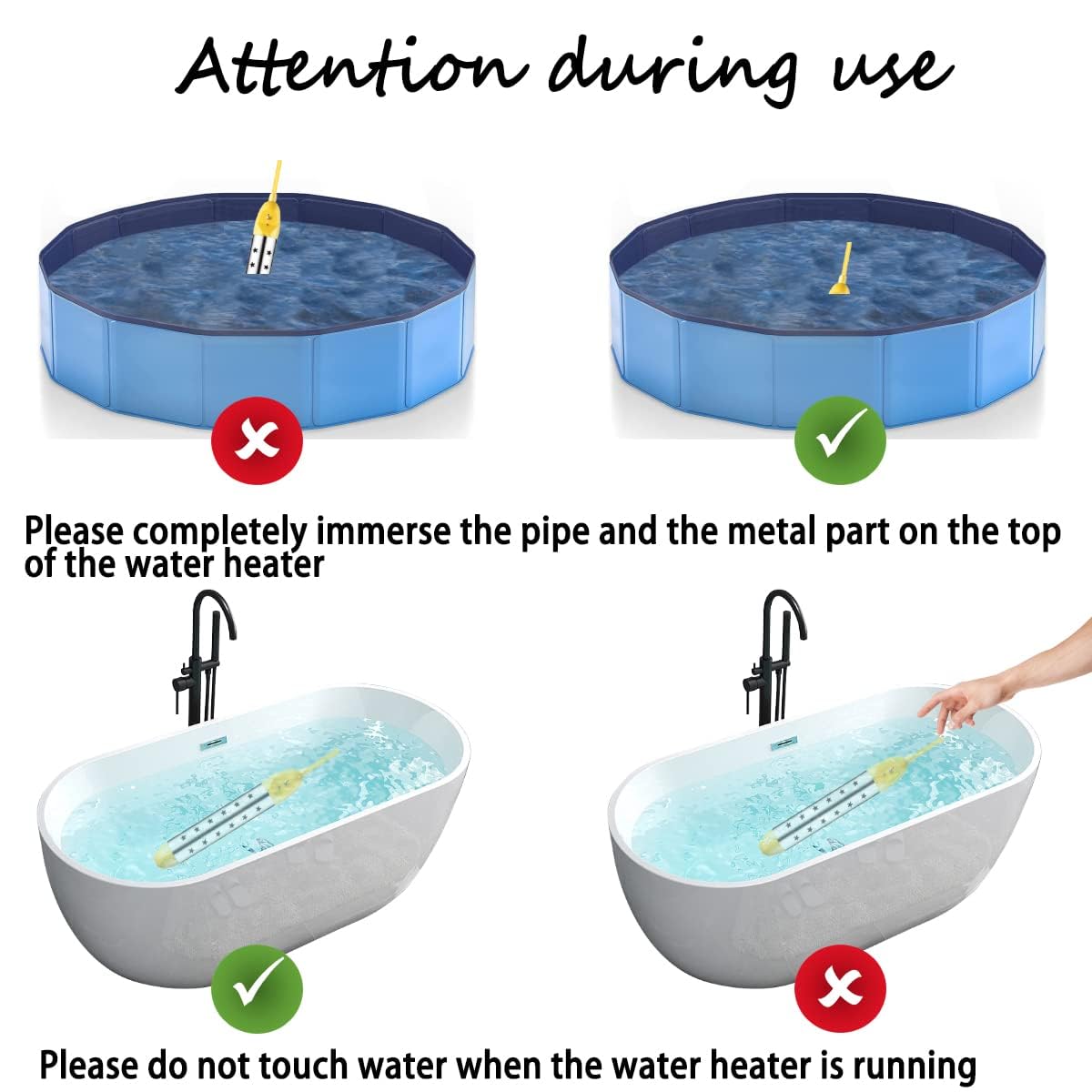 Attention during use

Please completely immerse the pipe and the metal part on the top of the water heater

Please do not touch water when the water heater is running