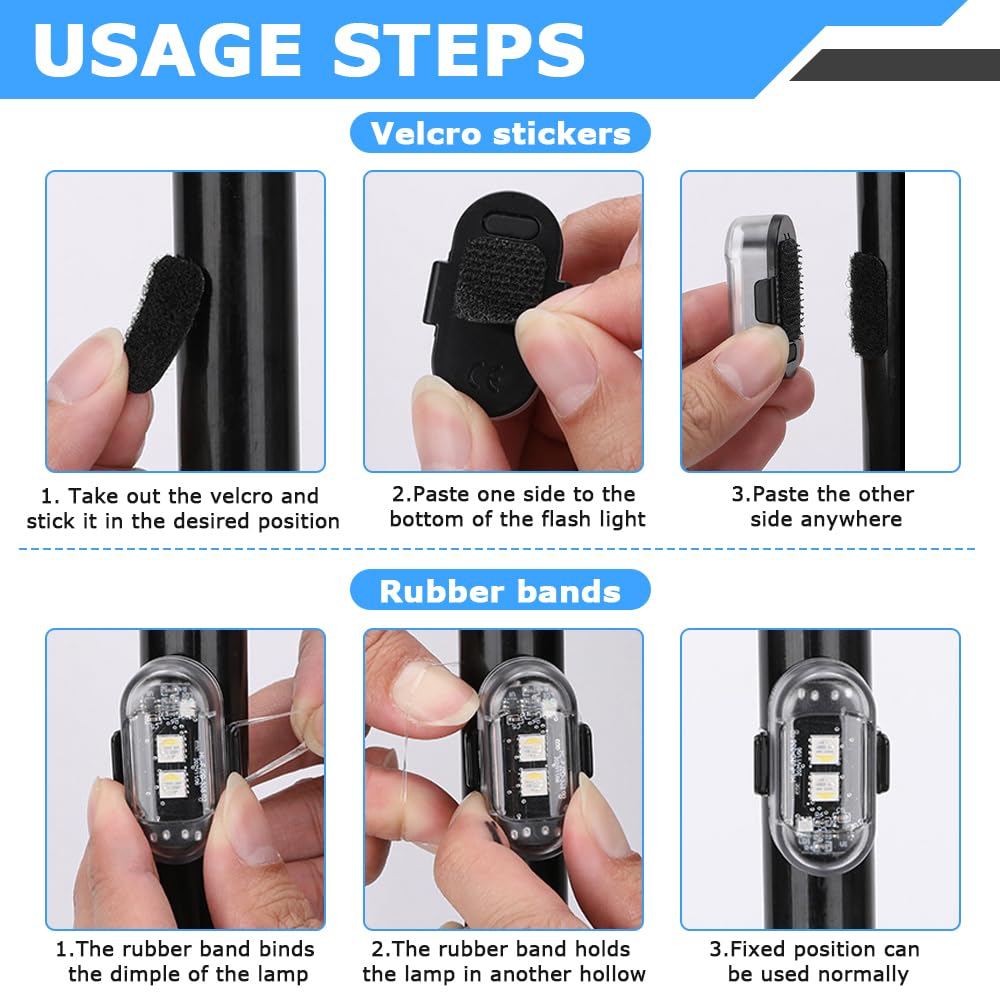 USAGE STEPS

Velcro stickers

1. Take out the velcro and stick it in the desired position

2.Paste one side to the bottom of the flash light

3.Paste the other side anywhere

Rubber bands

1.The rubber band binds the dimple of the lamp

2.The rubber band holds the lamp in another hollow

3.Fixed position can be used normally