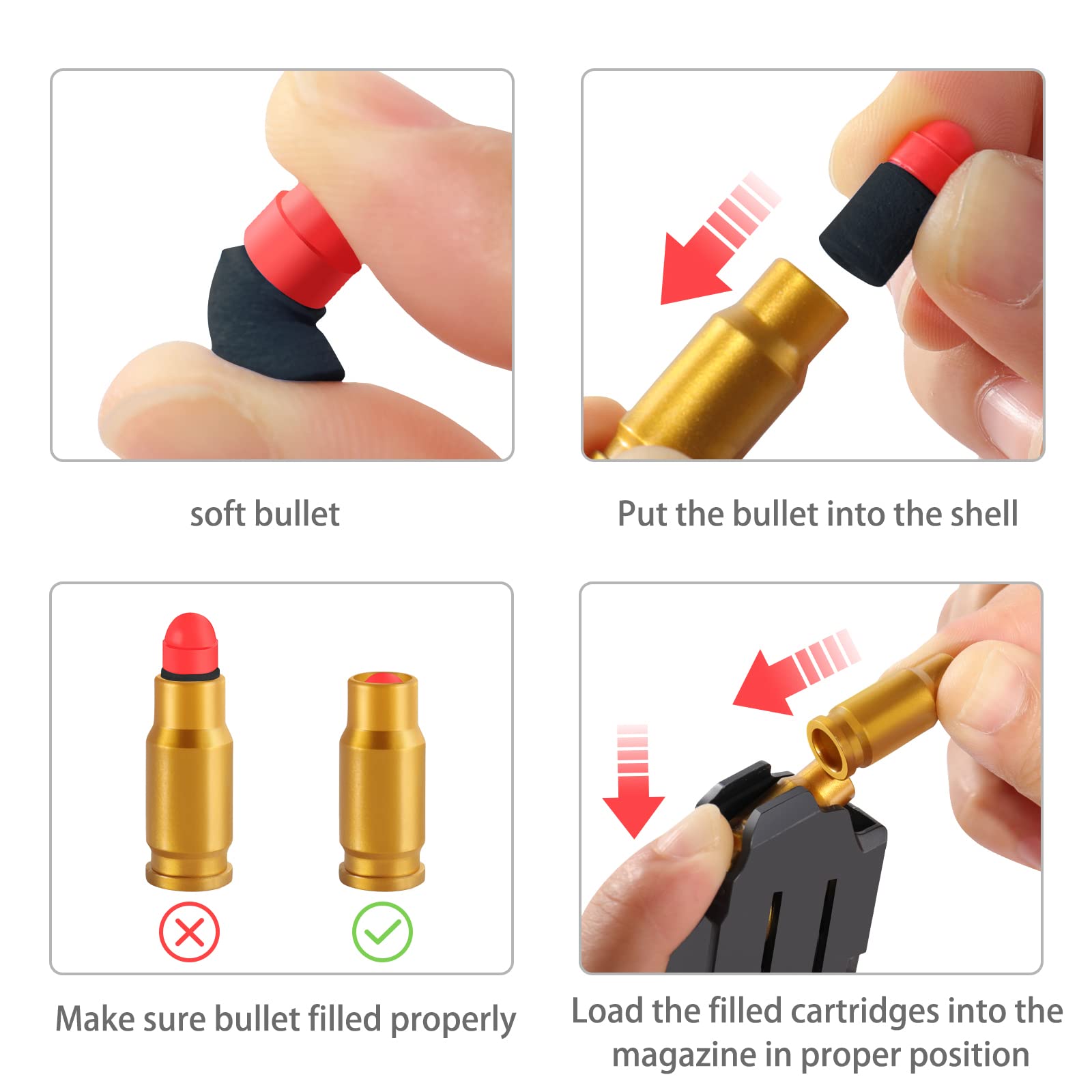 soft bullet

Put the bullet into the shell

Make sure bullet filled properly

Load the filled cartridges into the magazine in proper position