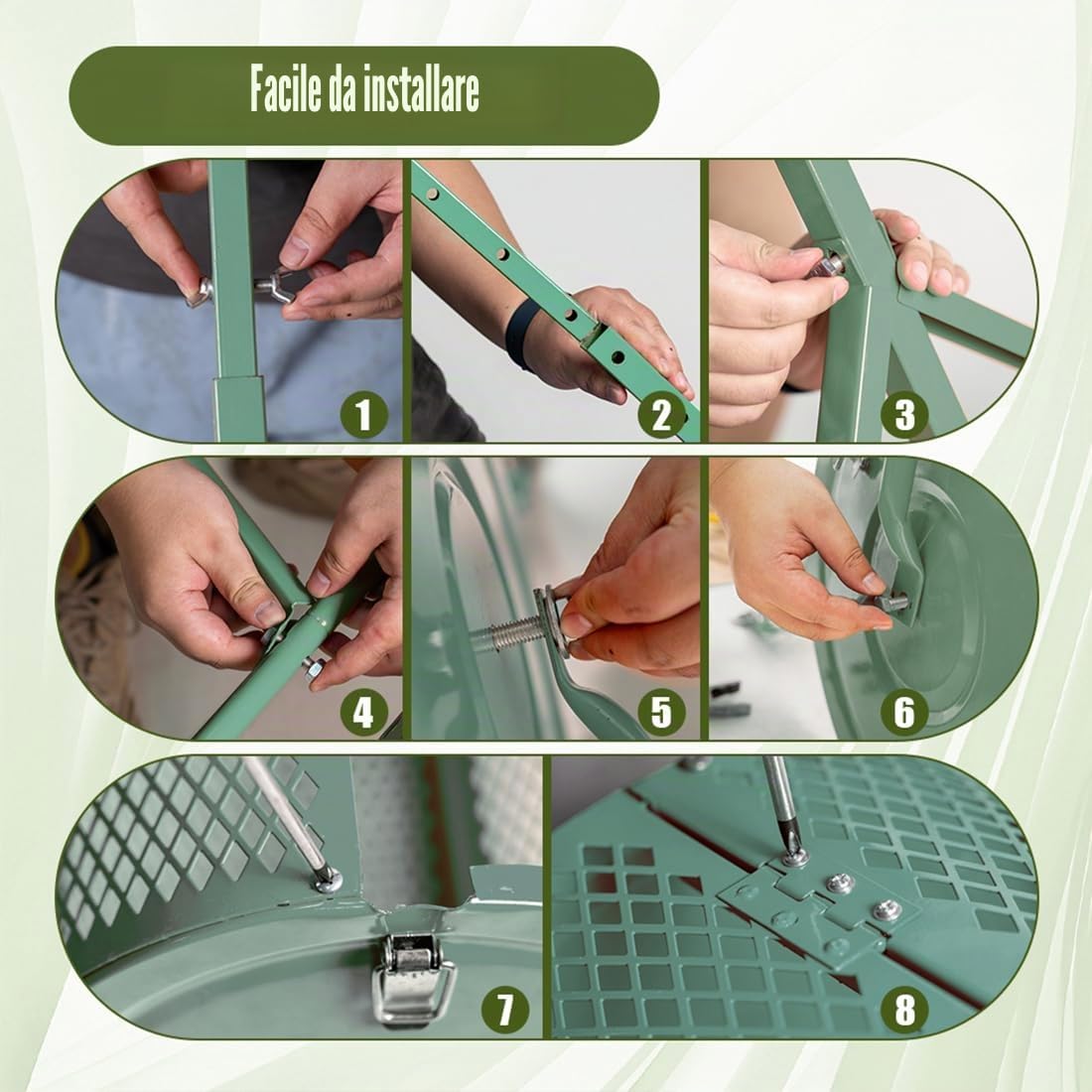 Facile da installare

1

2

3

4

5

6

7

8