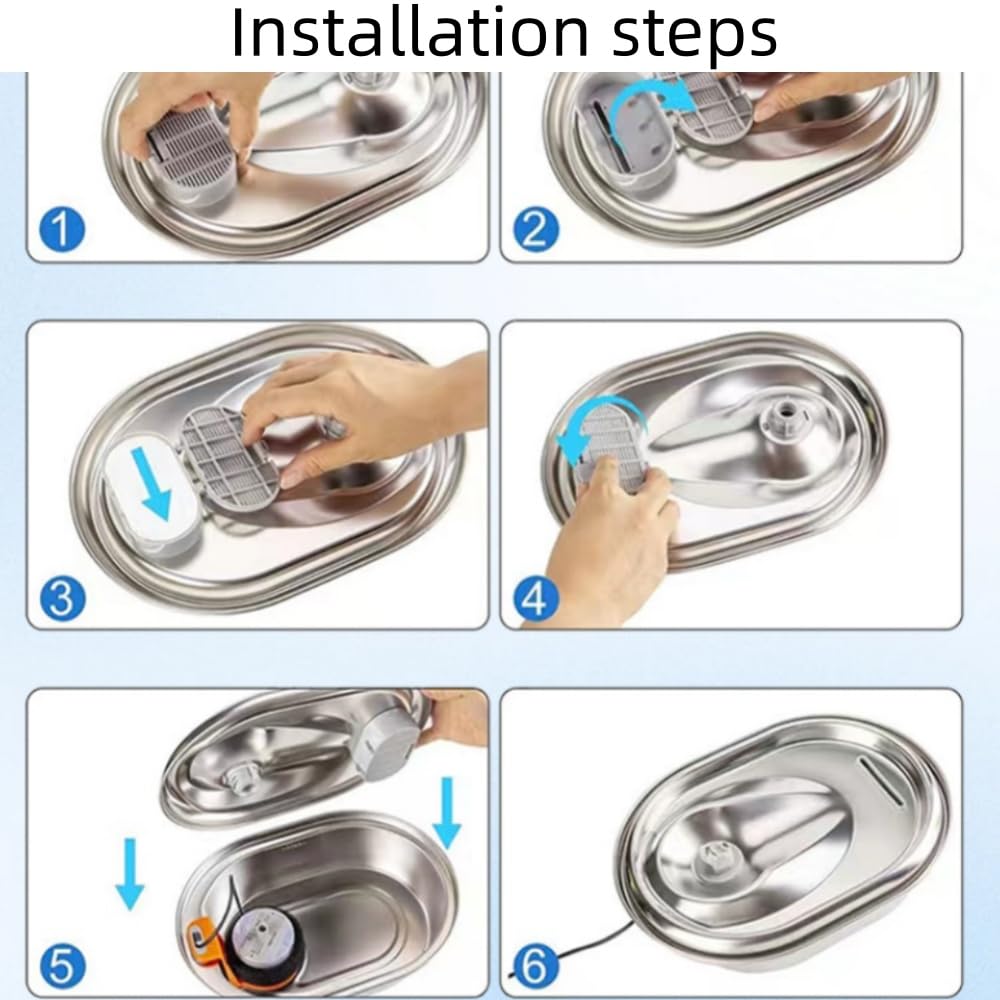 Installation steps

1

2

3

4

5

6