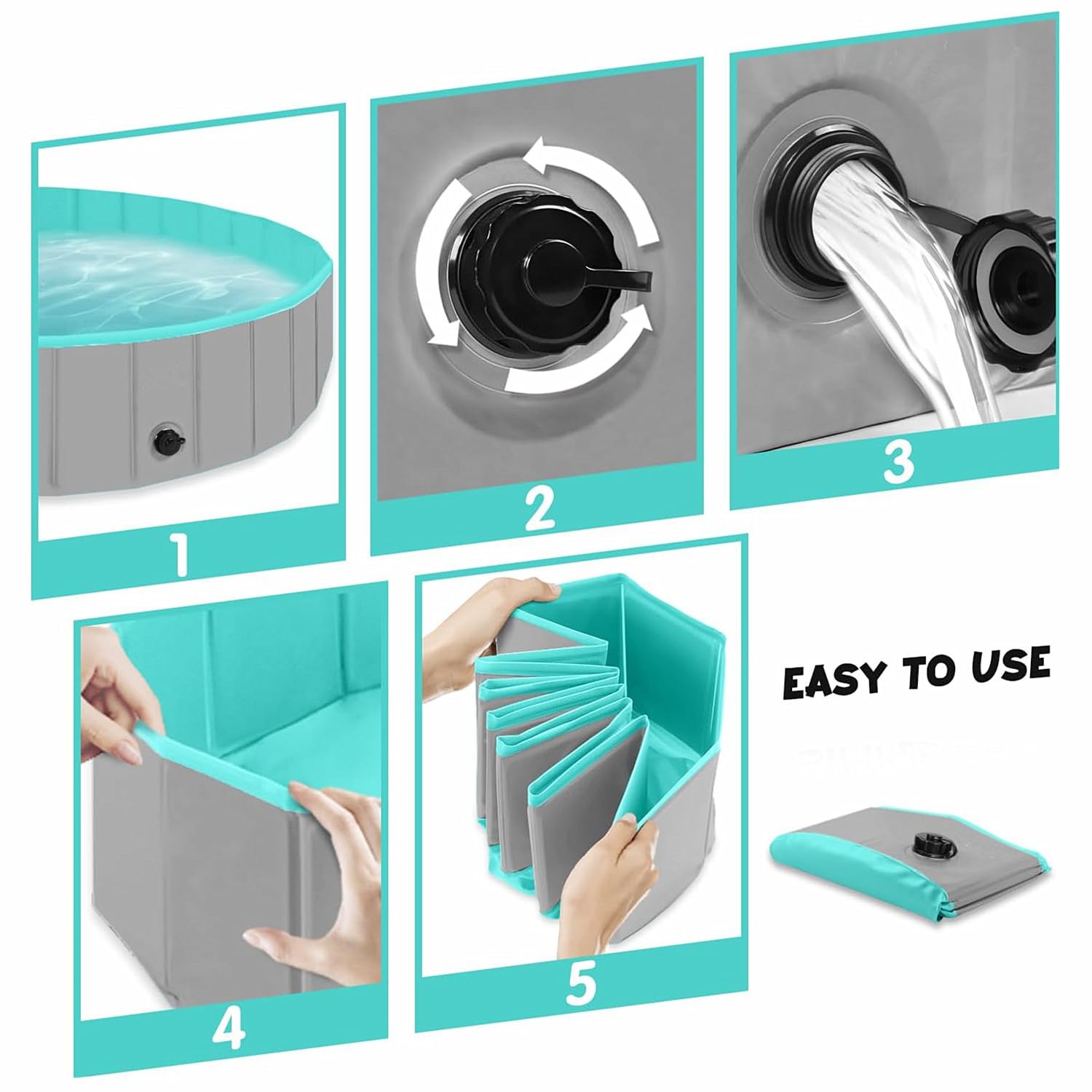 1

2

3

4

5

EASY TO USE