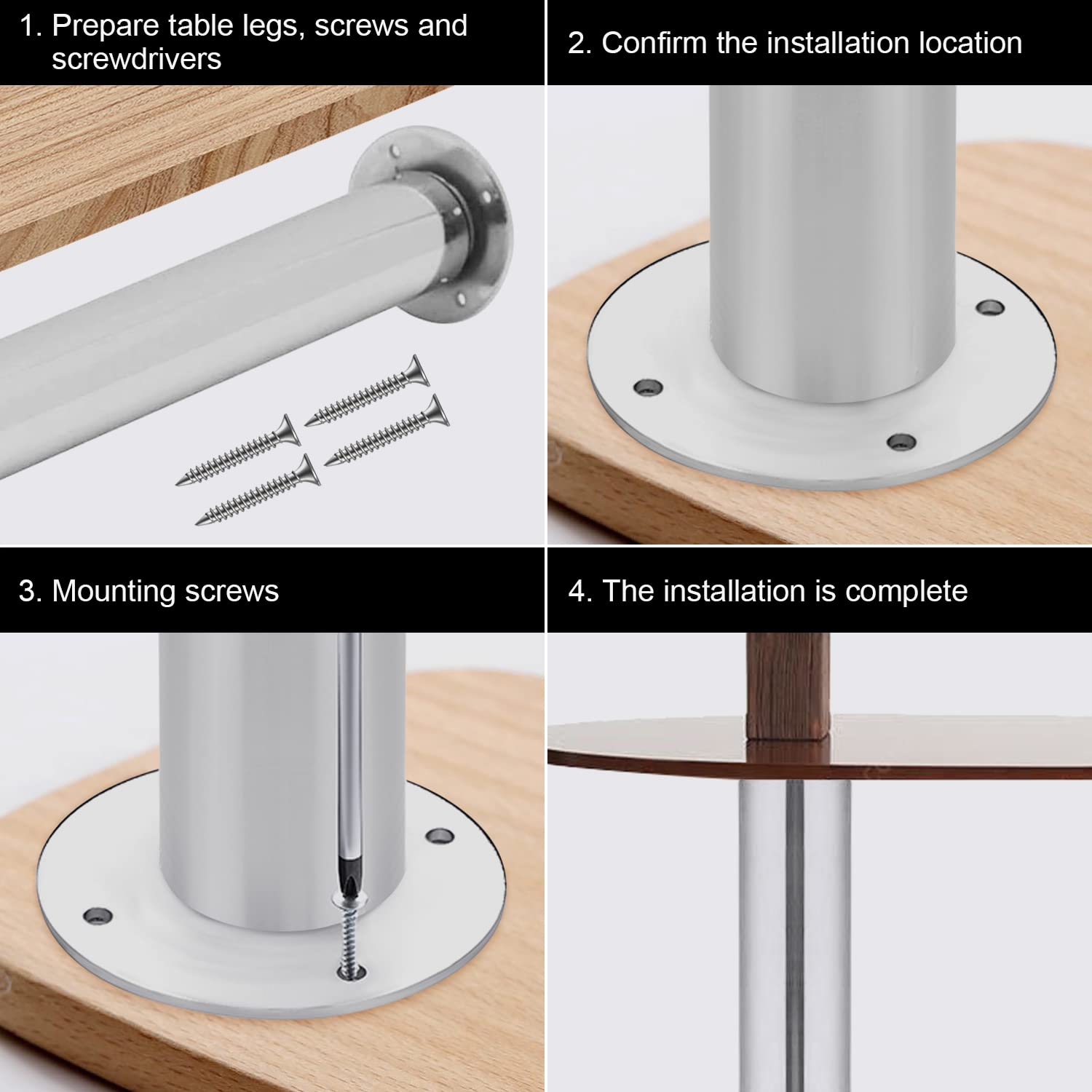 1. Prepare table legs, screws and screwdrivers

2. Confirm the installation location

3. Mounting screws

4. The installation is complete