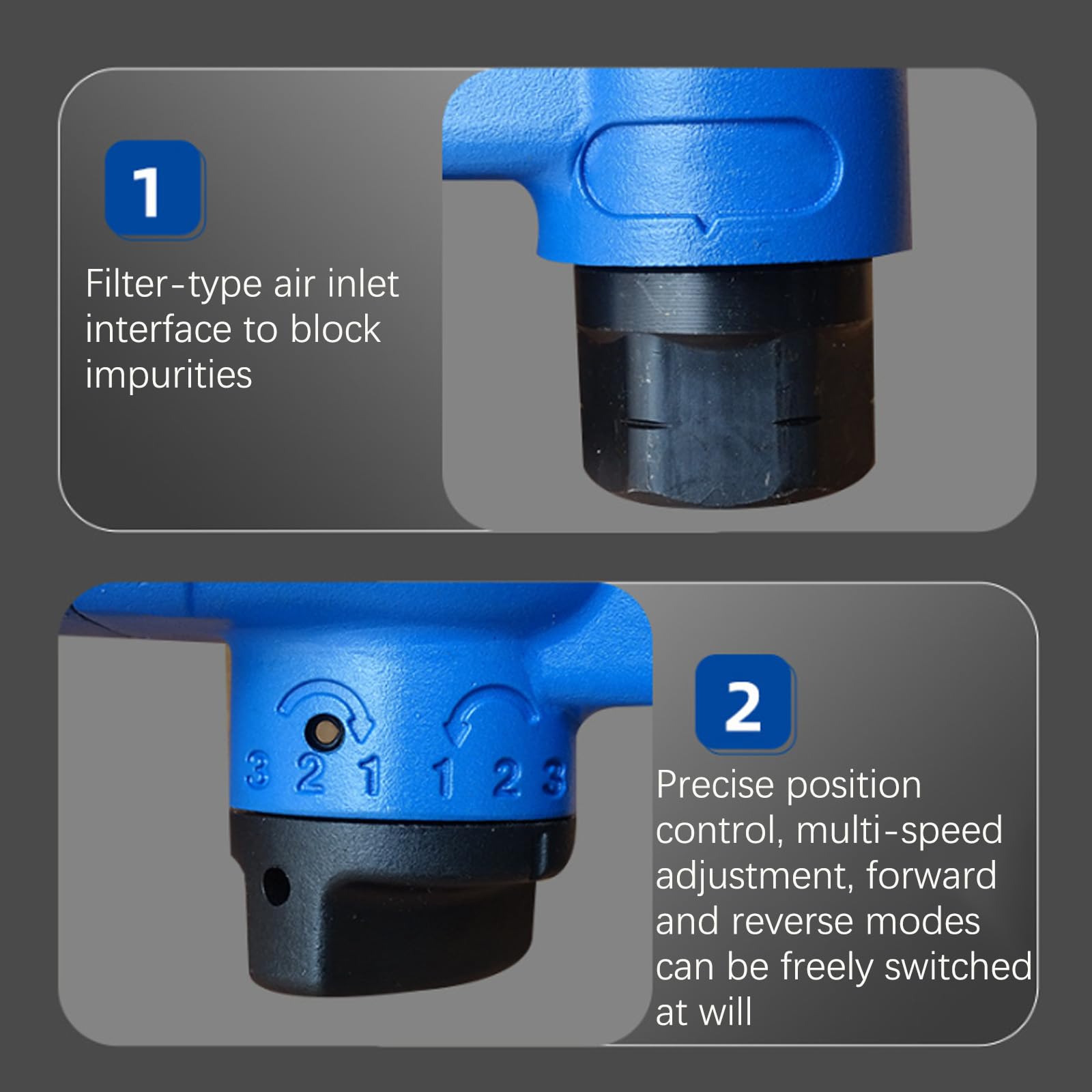 1

Filter-type air inlet interface to block impurities

3 2 1 1 2 3

2

Precise position control, multi-speed adjustment, forward and reverse modes can be freely switched at will