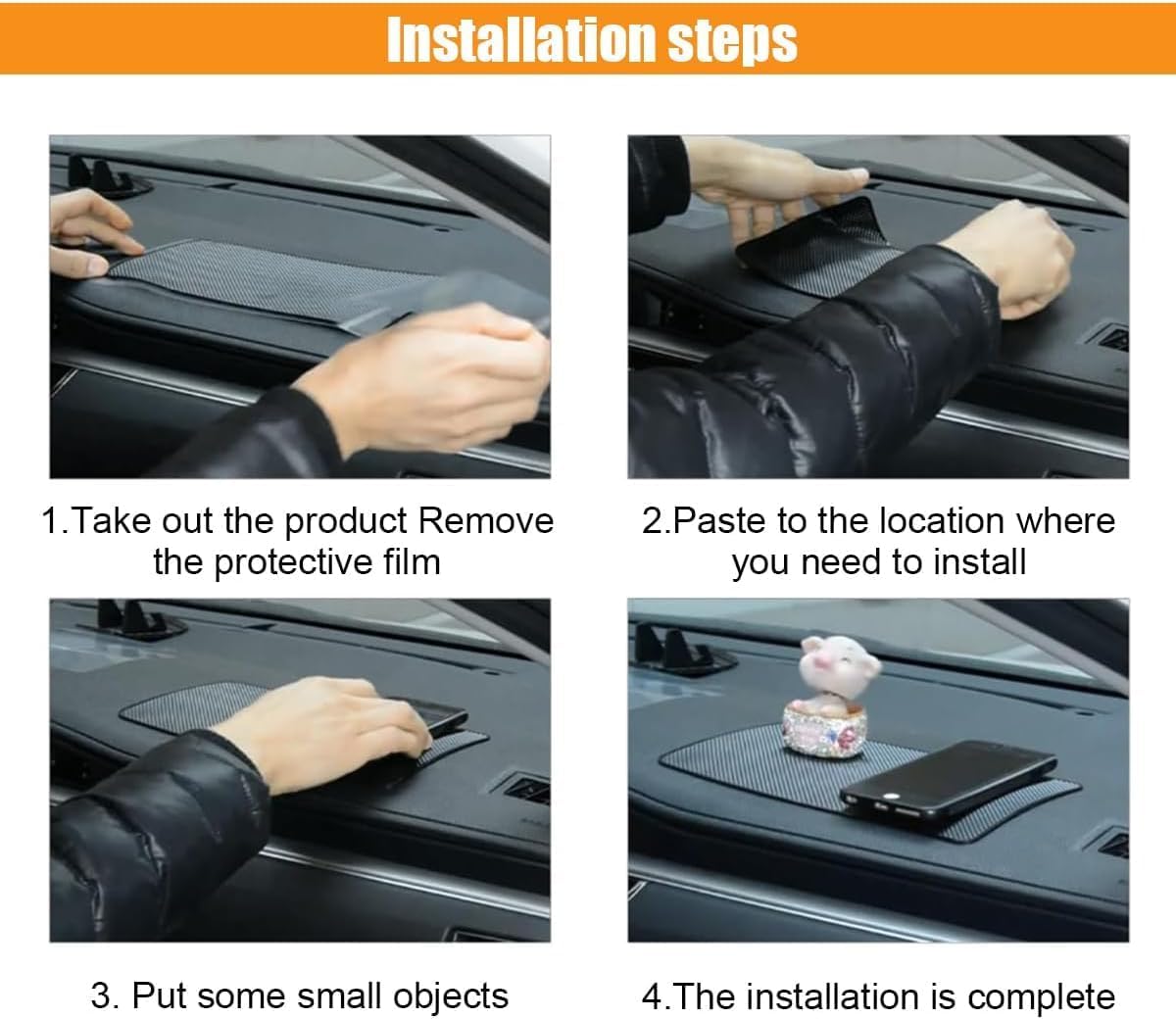 Installation steps

1.Take out the product Remove the protective film

2.Paste to the location where you need to install

3. Put some small objects

4.The installation is complete