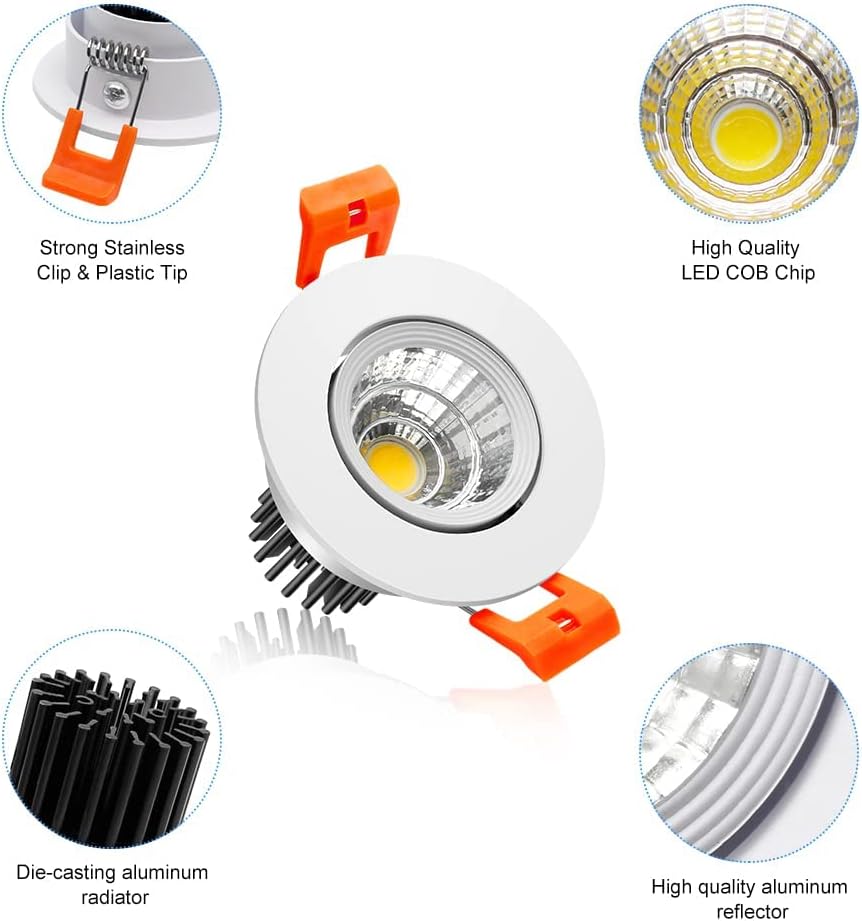 Strong Stainless Clip & Plastic Tip

High Quality LED COB Chip

Die-casting aluminum radiator

High quality aluminum reflector