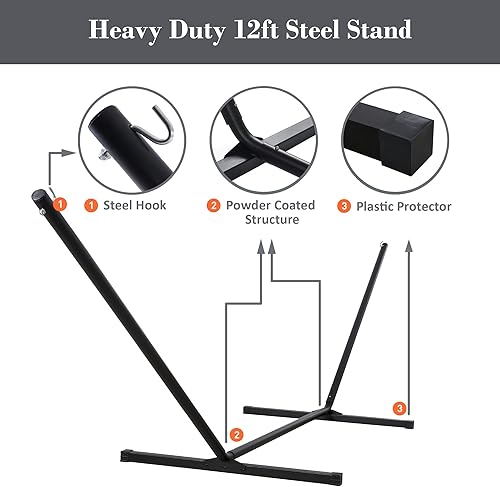 Heavy Duty 12ft Steel Stand

1

1 Steel Hook

2 Powder Coated Structure

3 Plastic Protector

2

3