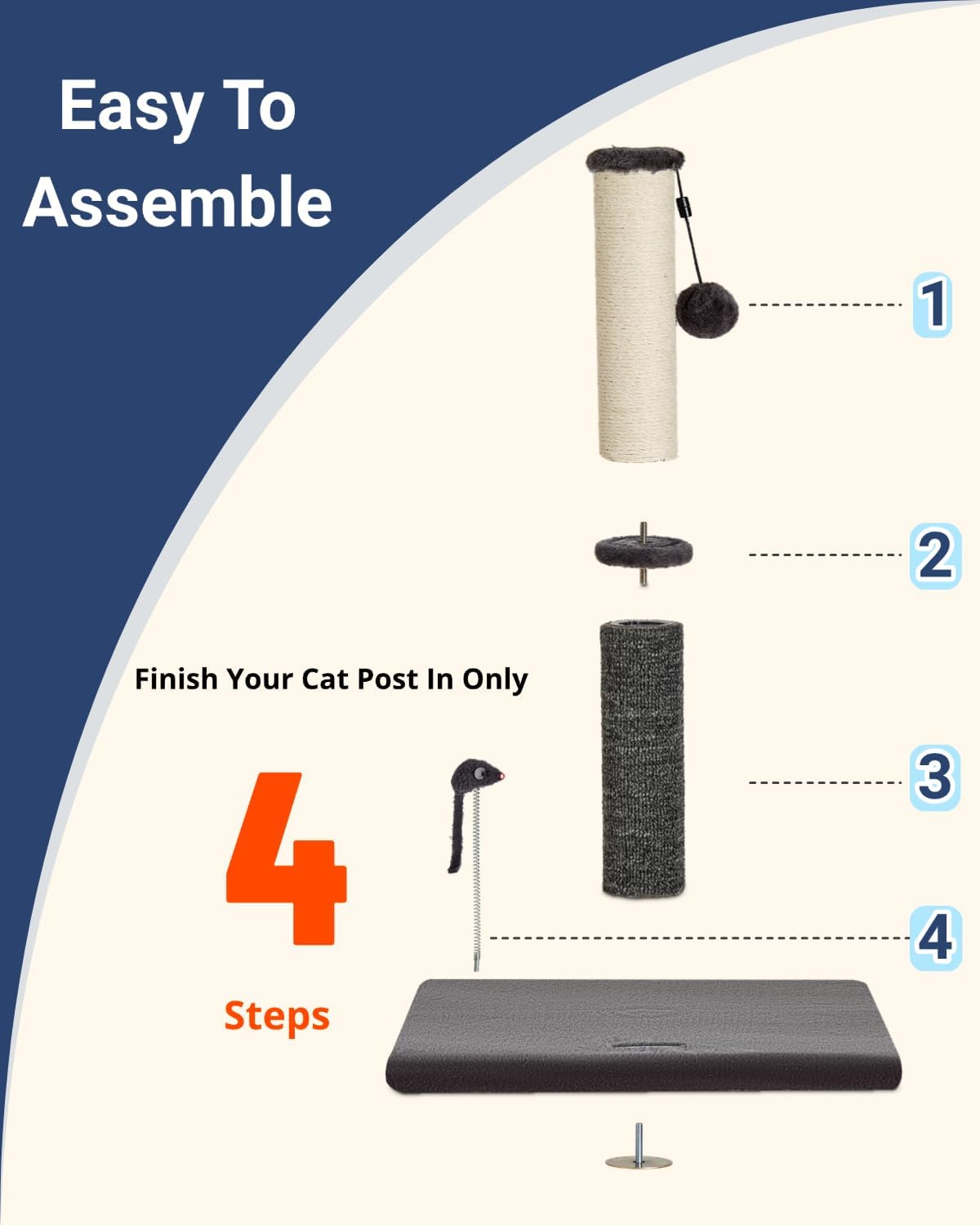 Easy To Assemble

1

2

Finish Your Cat Post In Only

3

4

4

Steps