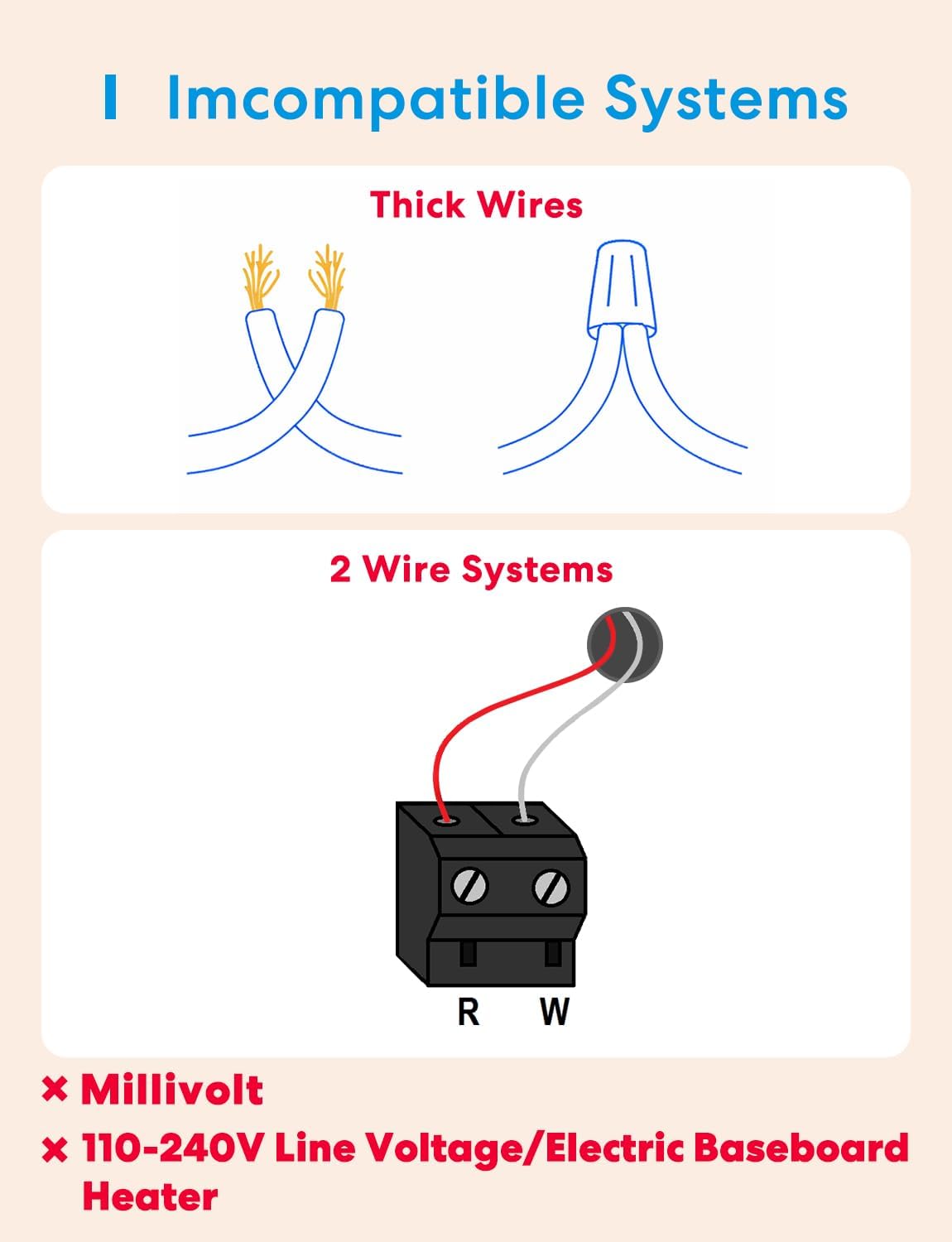 Imcompatible Systems

Thick Wires

2 Wire Systems

R W

× Millivolt

× 110-240V Line Voltage/Electric Baseboard Heater