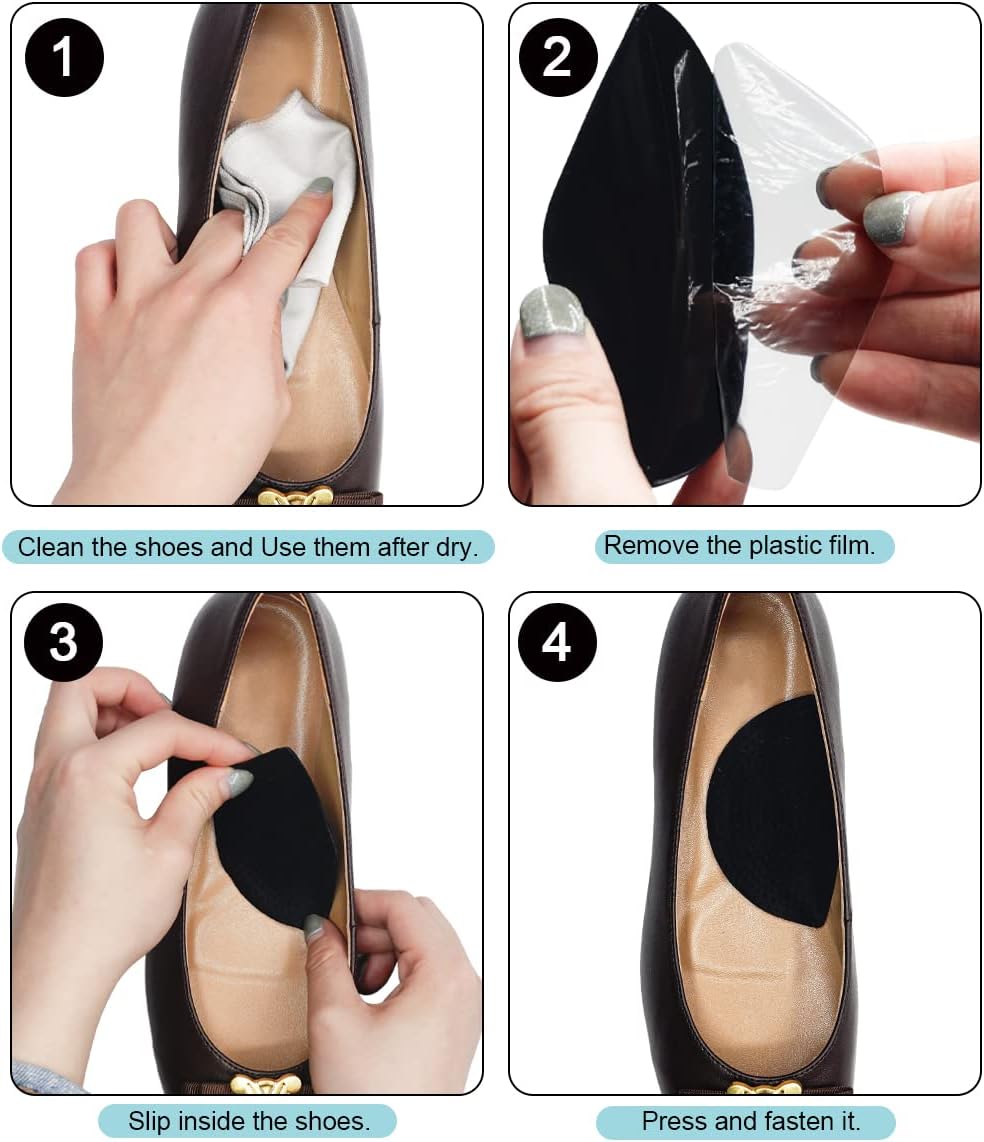 1

Clean the shoes and Use them after dry.

2

Remove the plastic film.

3

Slip inside the shoes.

4

Press and fasten it.