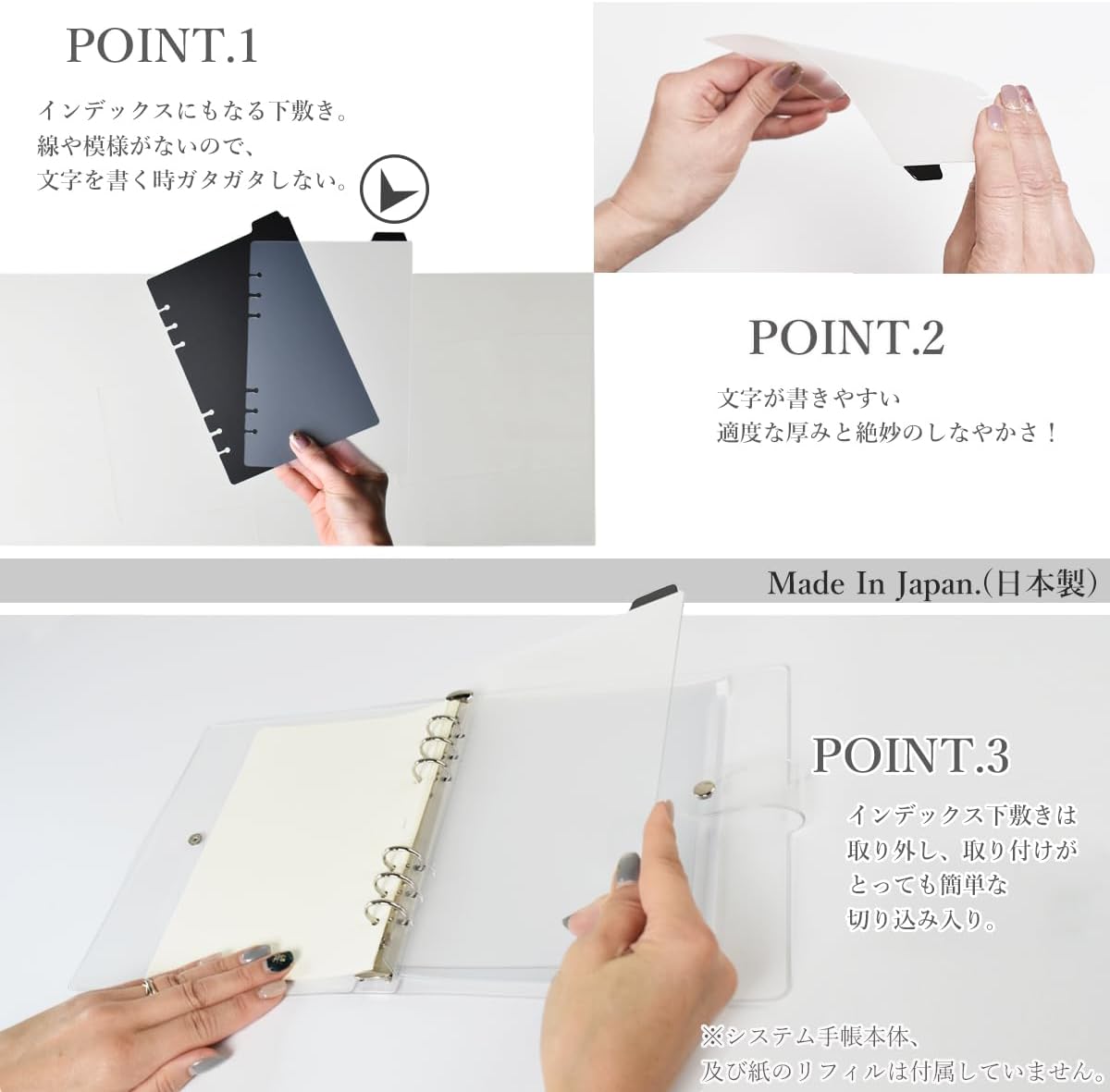 POINT.1

インデックスにもなる下敷き。
線や模様がないので、
文字を書く時ガタガタしない。

POINT.2

文字が書きやすい
適度な厚みと絶妙のしなやかさ！

Made In Japan.(日本製)

POINT.3

インデックス下敷きは
取り外し、取り付けが
とっても簡単な
切り込み入り。

※システム手帳本体、
及び紙のリフィルは付属していません。