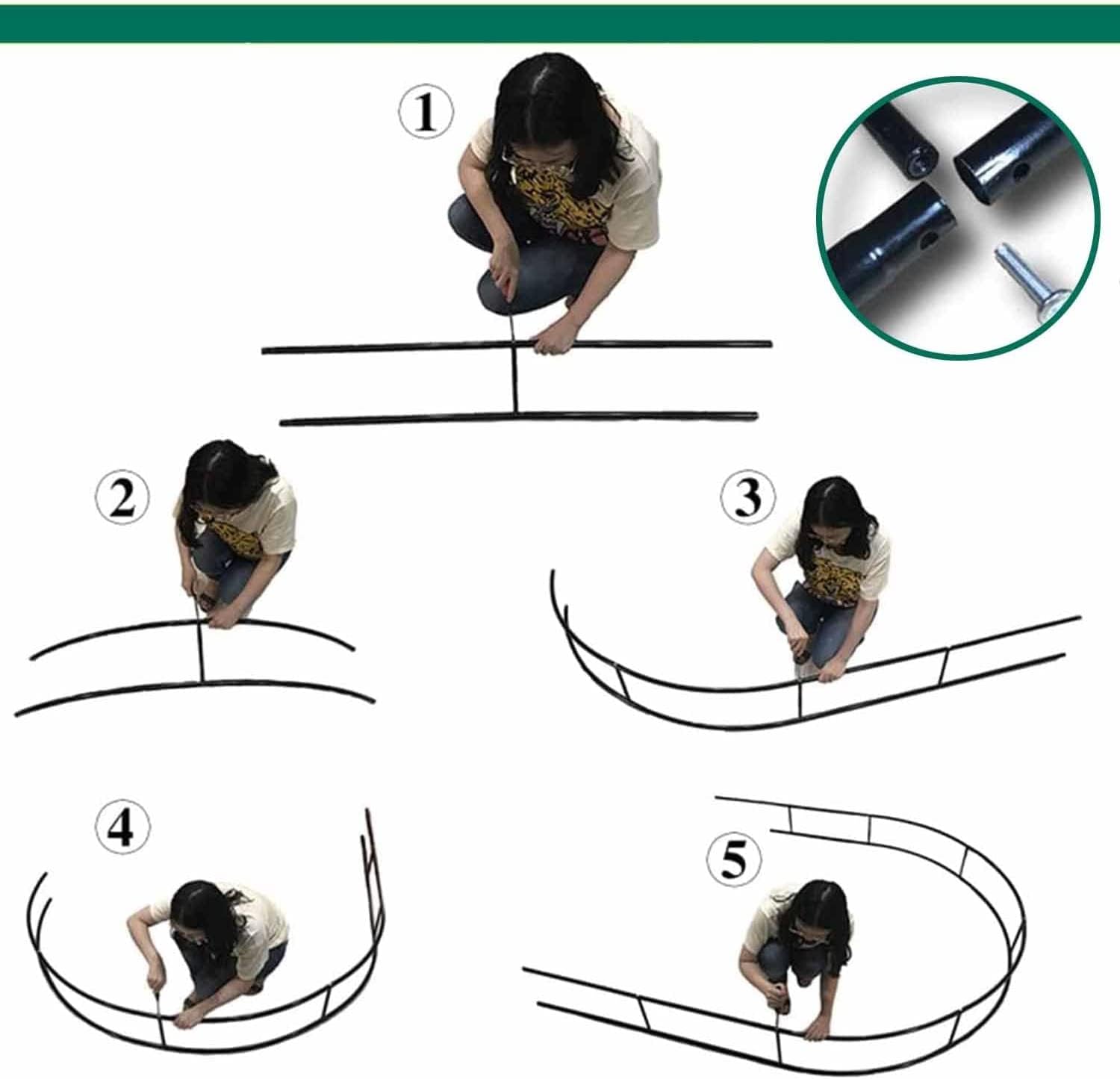 ①
②
③
④
⑤