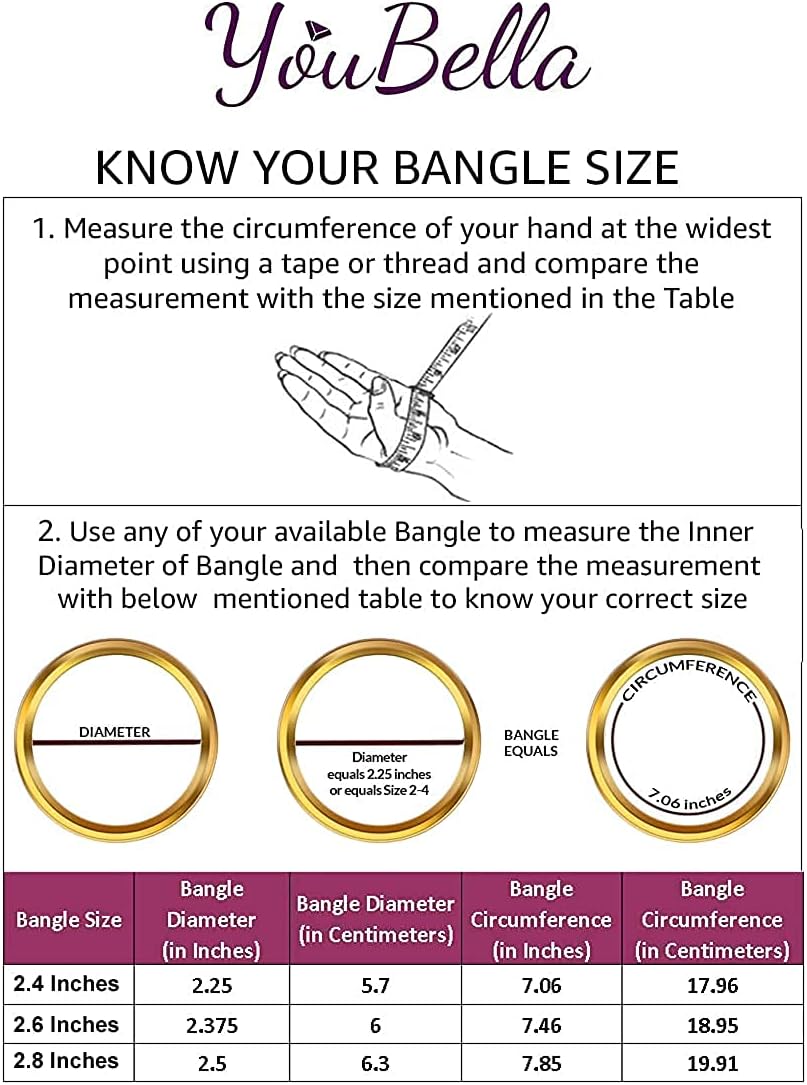 YouBella

KNOW YOUR BANGLE SIZE

1. Measure the circumference of your hand at the widest point using a tape or thread and compare the measurement with the size mentioned in the Table

2. Use any of your available Bangle to measure the Inner Diameter of Bangle and then compare the measurement with below mentioned table to know your correct size

DIAMETER

Diameter equals 2.25 inches or equals Size 2-4

BANGLE EQUALS

CIRCUMFERENCE

7.06 inches

| Bangle Size | Bangle Diameter (in Inches) | Bangle Diameter (in Centimeters) | Bangle Circumference (in Inches) | Bangle Circumference (in Centimeters) |
|---|---|---|---|---|
| 2.4 Inches | 2.25 | 5.7 | 7.06 | 17.96 |
| 2.6 Inches | 2.375 | 6 | 7.46 | 18.95 |
| 2.8 Inches | 2.5 | 6.3 | 7.85 | 19.91 |