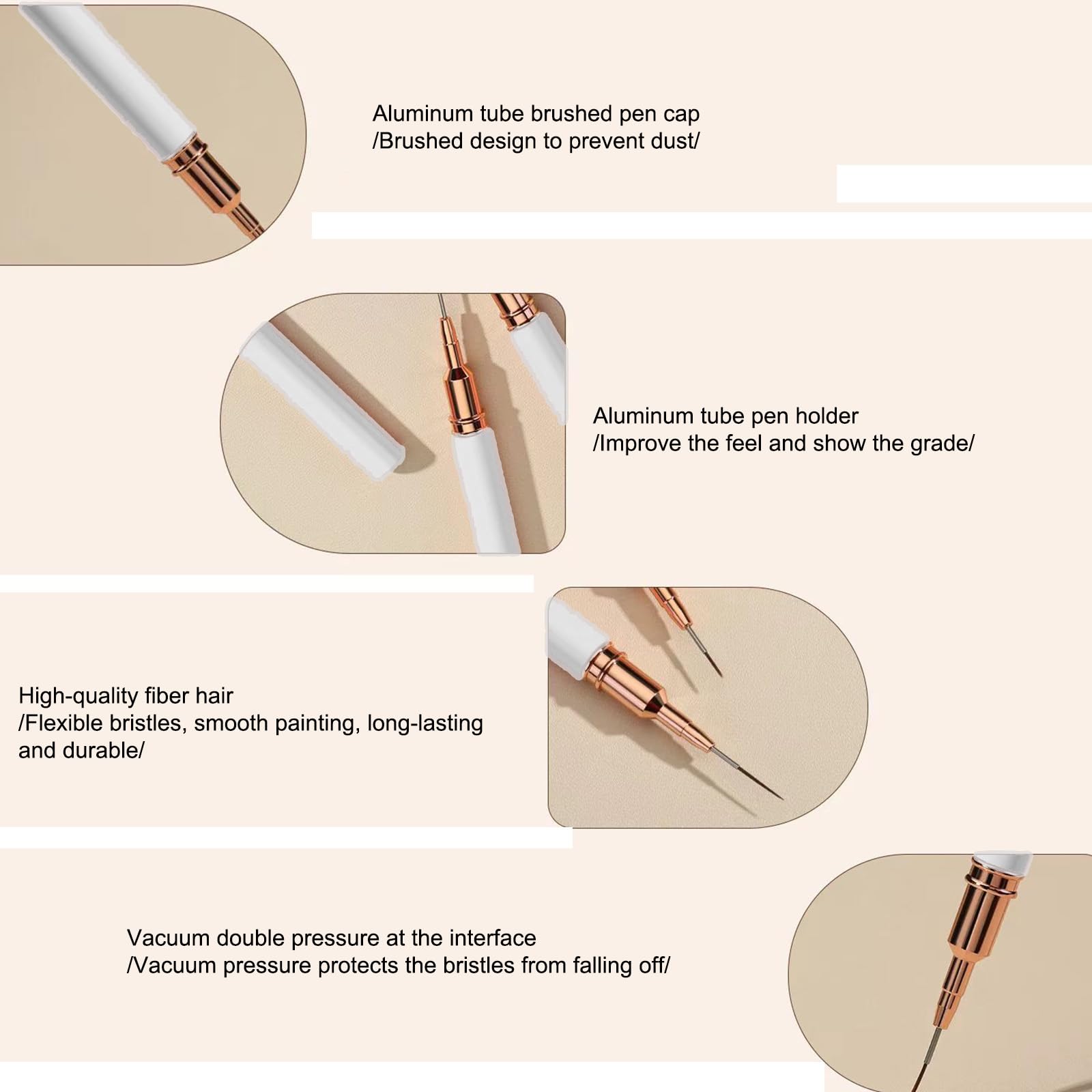 Aluminum tube brushed pen cap
/Brushed design to prevent dust/

Aluminum tube pen holder
/Improve the feel and show the grade/

High-quality fiber hair
/Flexible bristles, smooth painting, long-lasting and durable/

Vacuum double pressure at the interface
/Vacuum pressure protects the bristles from falling off/