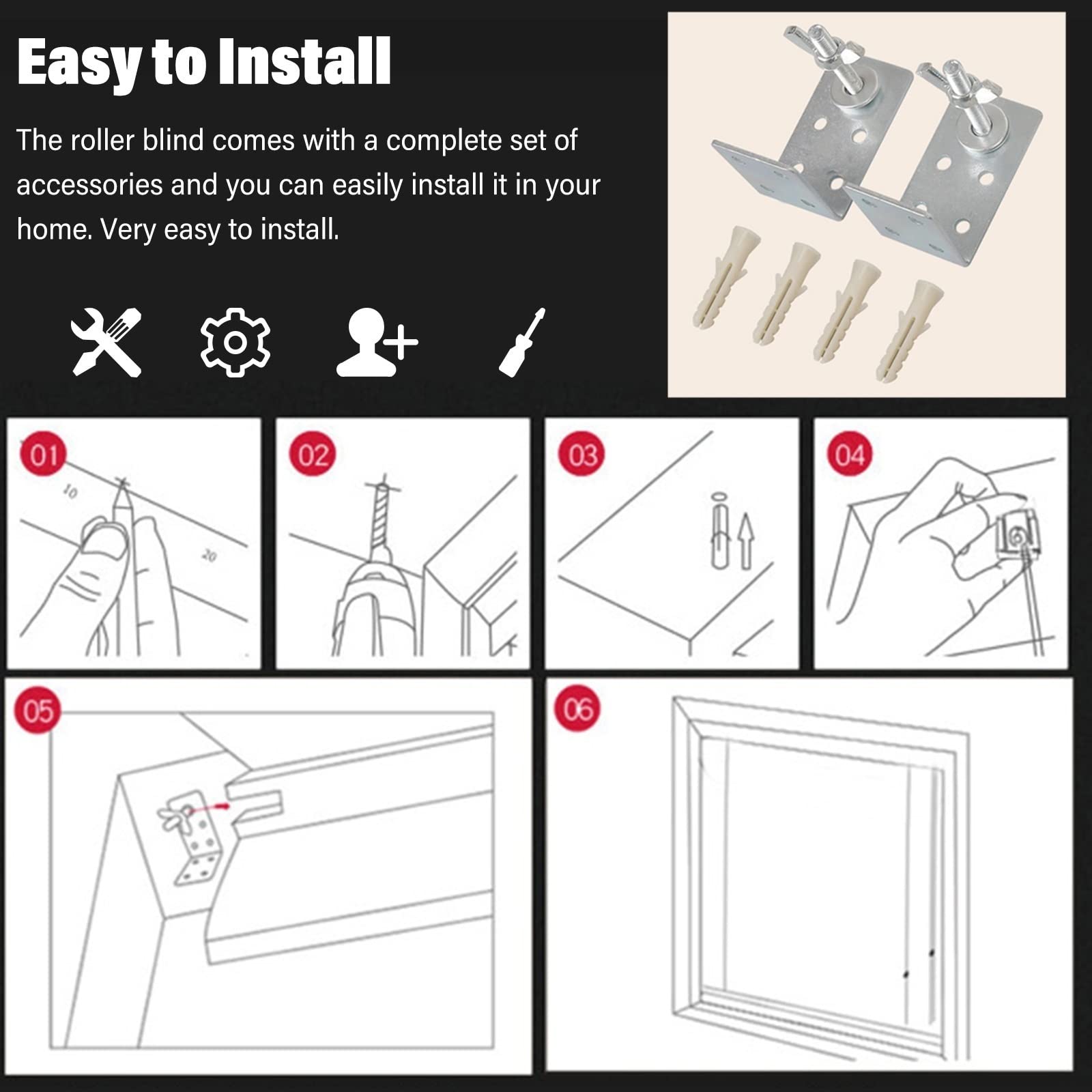 Easy to Install

The roller blind comes with a complete set of accessories and you can easily install it in your home. Very easy to install.

01
10
20

02

03

04

05

06