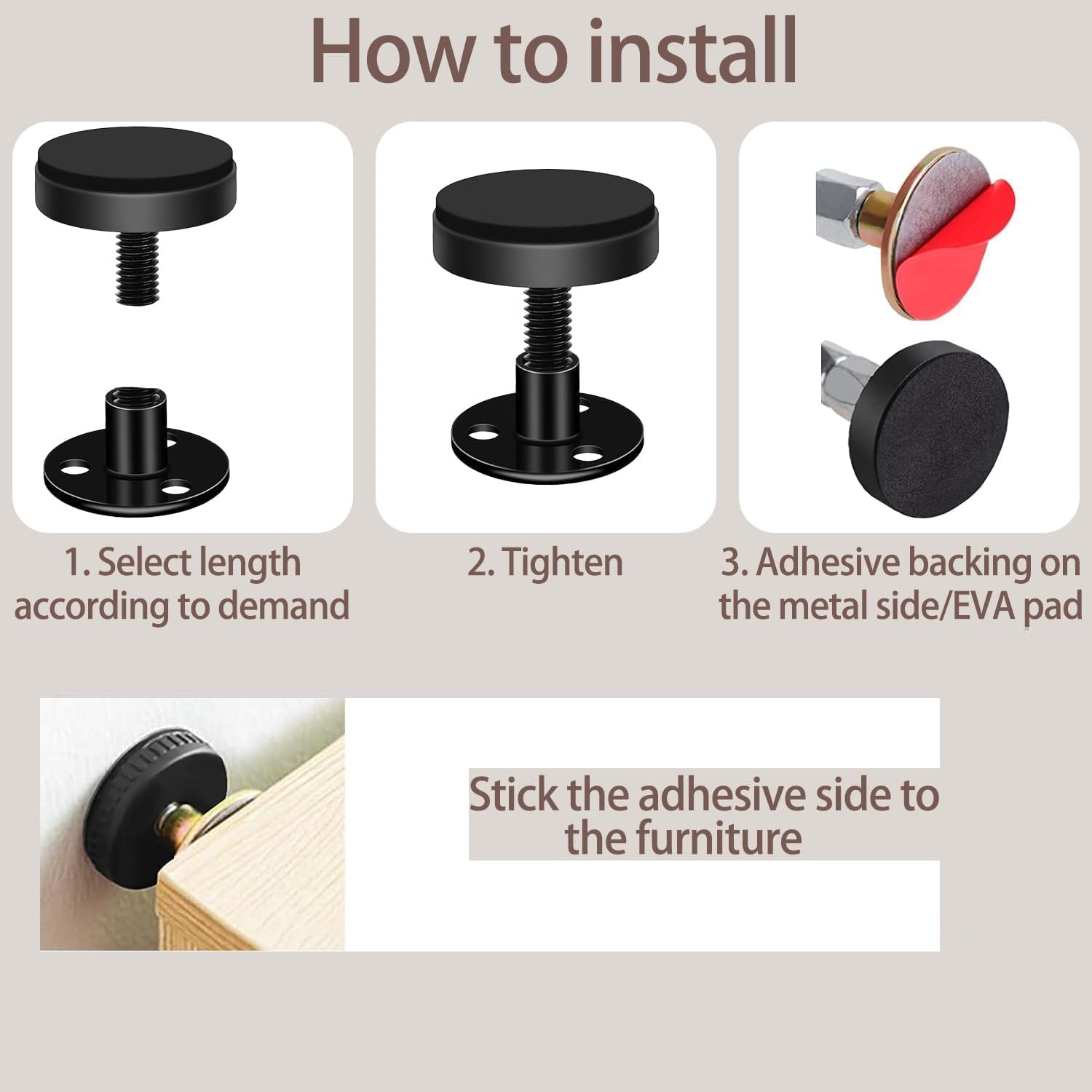 How to install

1. Select length according to demand

2. Tighten

3. Adhesive backing on the metal side/EVA pad

Stick the adhesive side to the furniture