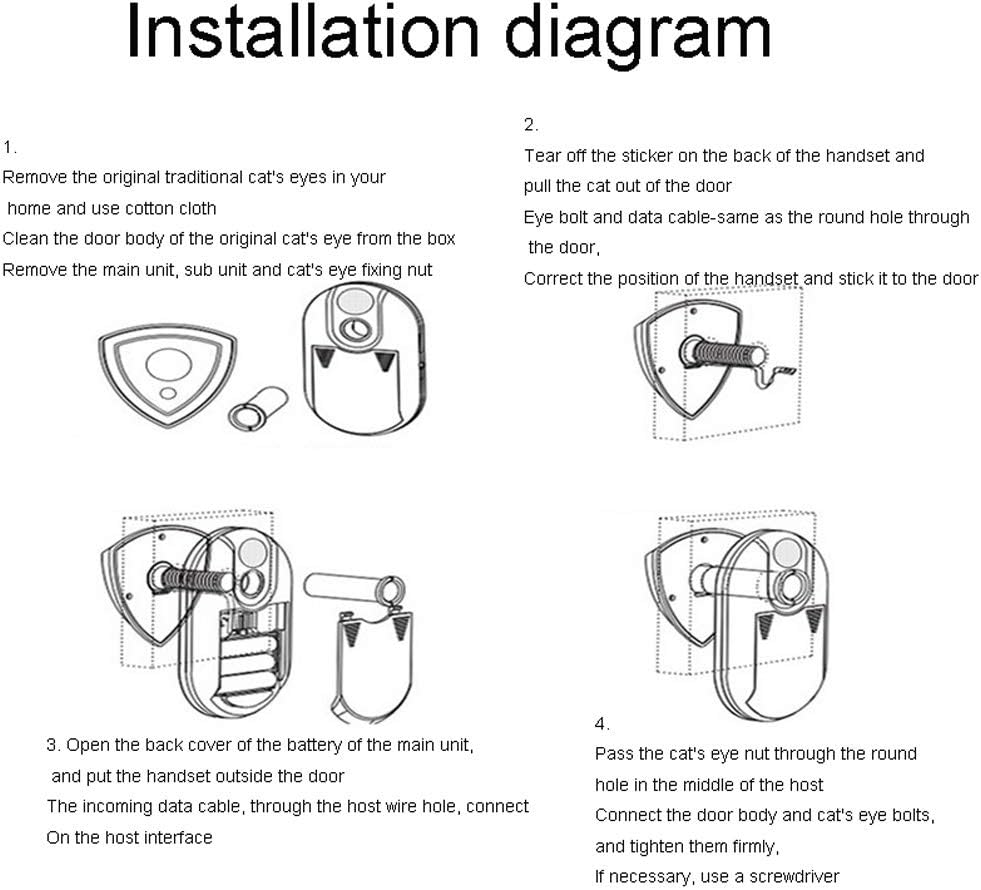 Installation diagram

1.
Remove the original traditional cat's eyes in your home and use cotton cloth
Clean the door body of the original cat's eye from the box
Remove the main unit, sub unit and cat's eye fixing nut

2.
Tear off the sticker on the back of the handset and pull the cat out of the door
Eye bolt and data cable-same as the round hole through the door,
Correct the position of the handset and stick it to the door

3. Open the back cover of the battery of the main unit, and put the handset outside the door
The incoming data cable, through the host wire hole, connect
On the host interface

4.
Pass the cat's eye nut through the round hole in the middle of the host
Connect the door body and cat's eye bolts, and tighten them firmly,
If necessary, use a screwdriver