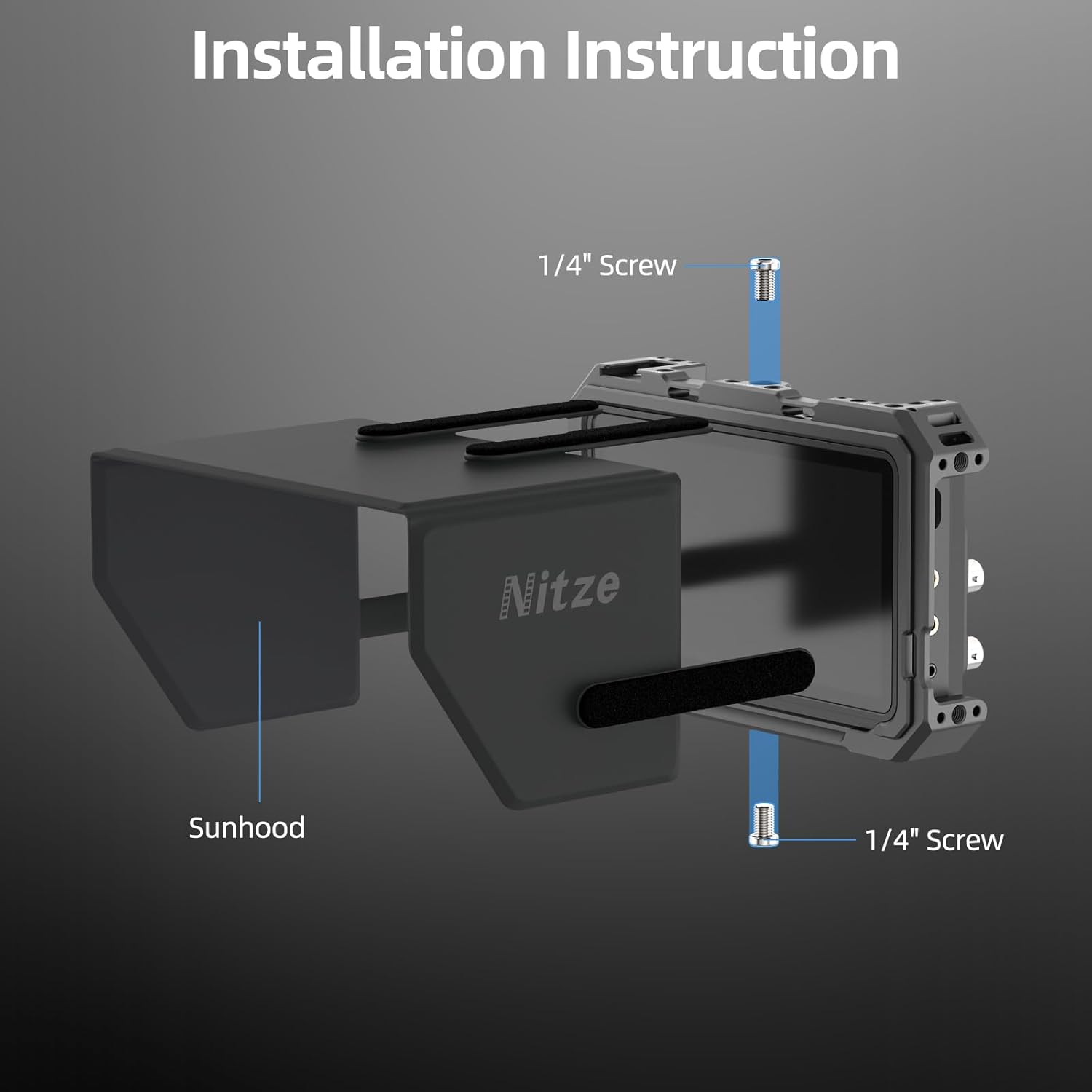 Installation Instruction

1/4" Screw

Nitze

Sunhood

1/4" Screw