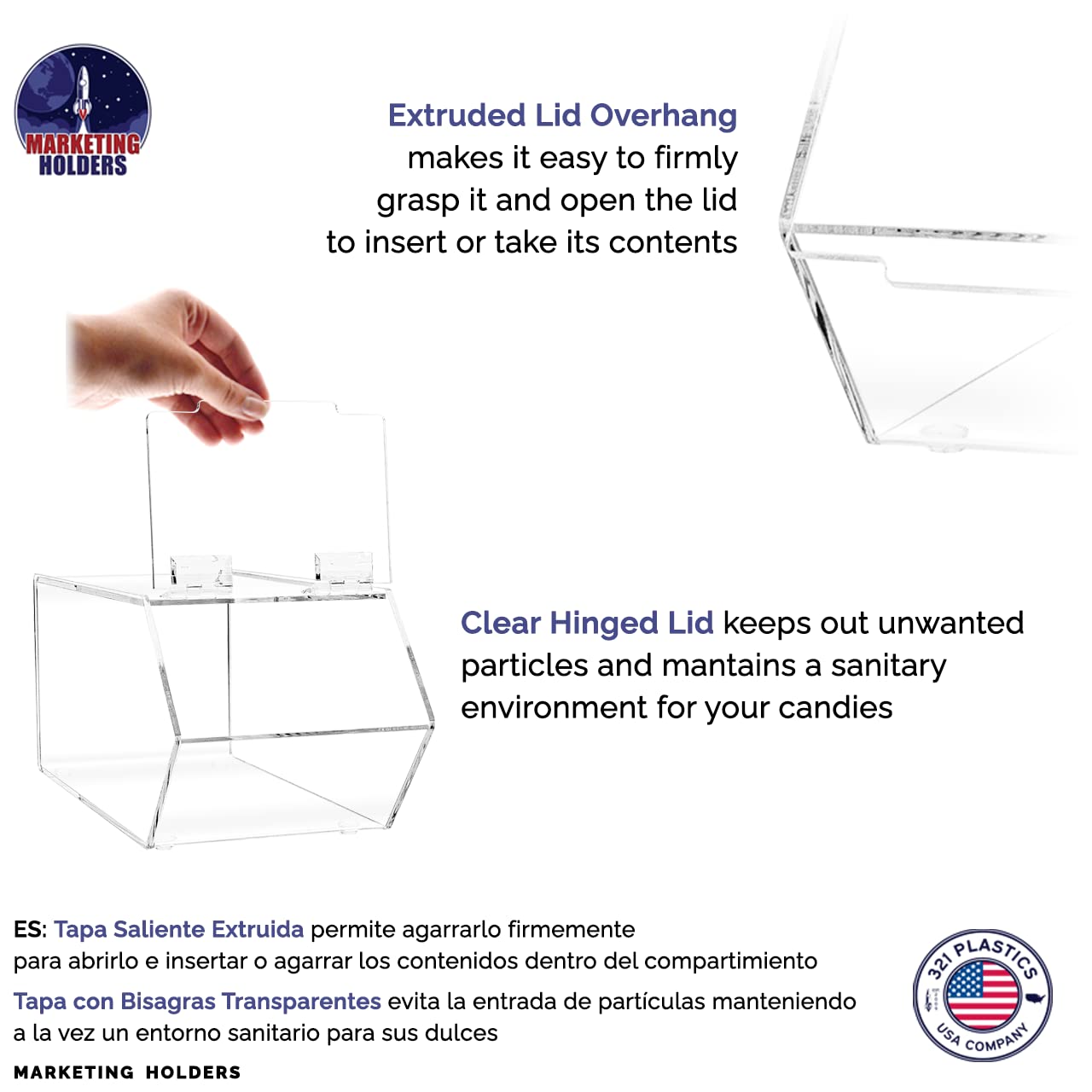 MARKETING HOLDERS

Extruded Lid Overhang makes it easy to firmly grasp it and open the lid to insert or take its contents

Clear Hinged Lid keeps out unwanted particles and mantains a sanitary environment for your candies

ES: Tapa Saliente Extruida permite agarrarlo firmemente para abrirlo e insertar o agarrar los contenidos dentro del compartimiento

Tapa con Bisagras Transparentes evita la entrada de partículas manteniendo a la vez un entorno sanitario para sus dulces

MARKETING HOLDERS

321 PLASTICS USA COMPANY