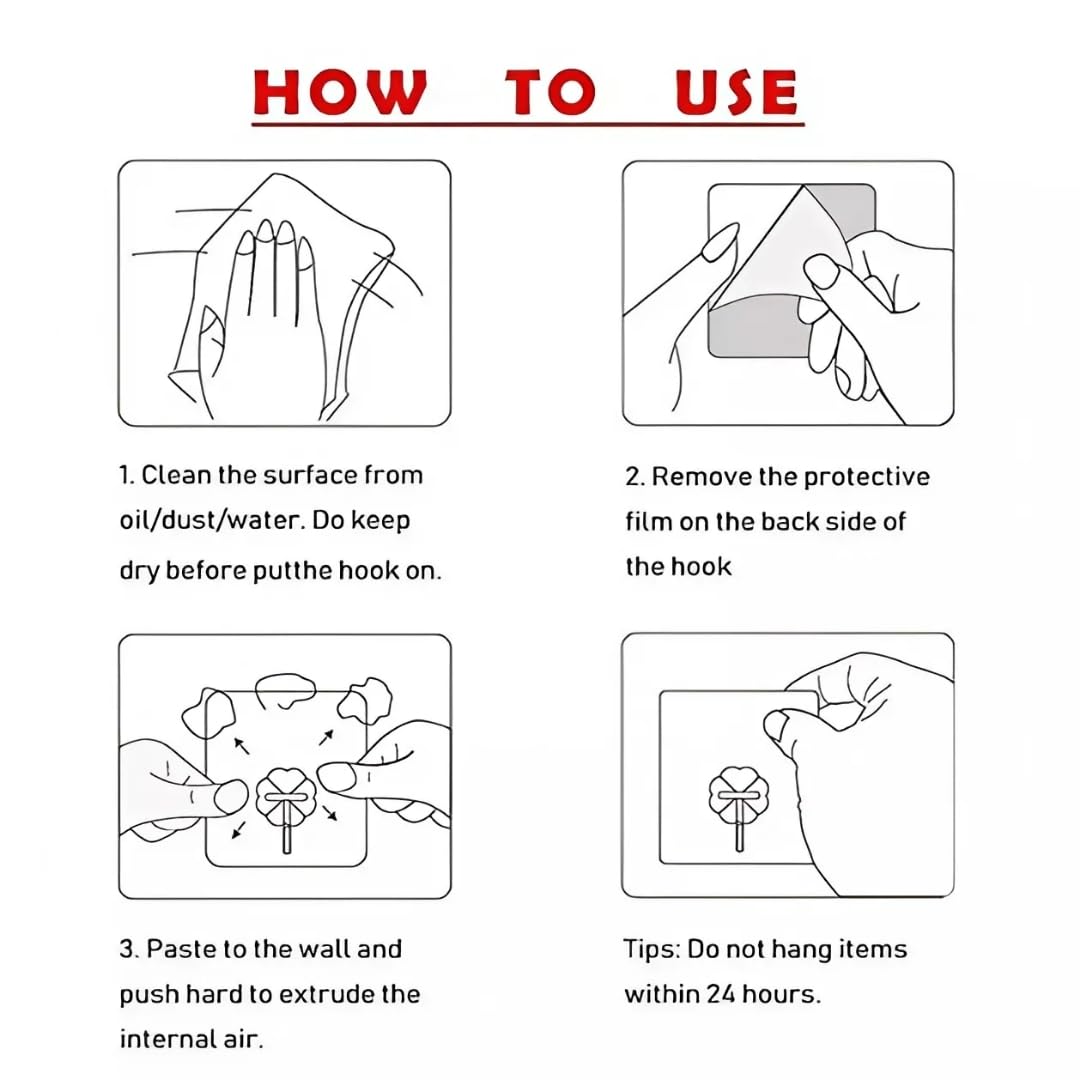 HOW TO USE

1. Clean the surface from oil/dust/water. Do keep dry before putthe hook on.

2. Remove the protective film on the back side of the hook

3. Paste to the wall and push hard to extrude the internal air.

Tips: Do not hang items within 24 hours.