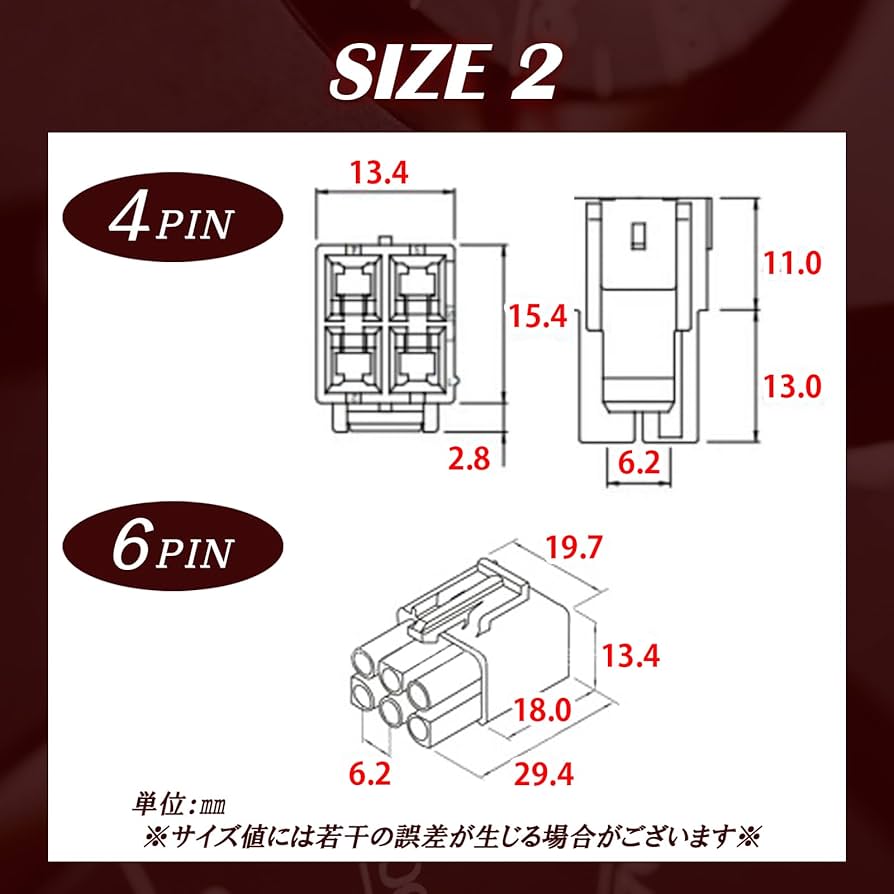 SIZE 2

4 PIN

13.4

15.4

2.8

11.0

13.0

6.2

6 PIN

19.7

13.4

18.0

6.2

29.4

単位：㎜
※サイズ値には若干の誤差が生じる場合がございます※