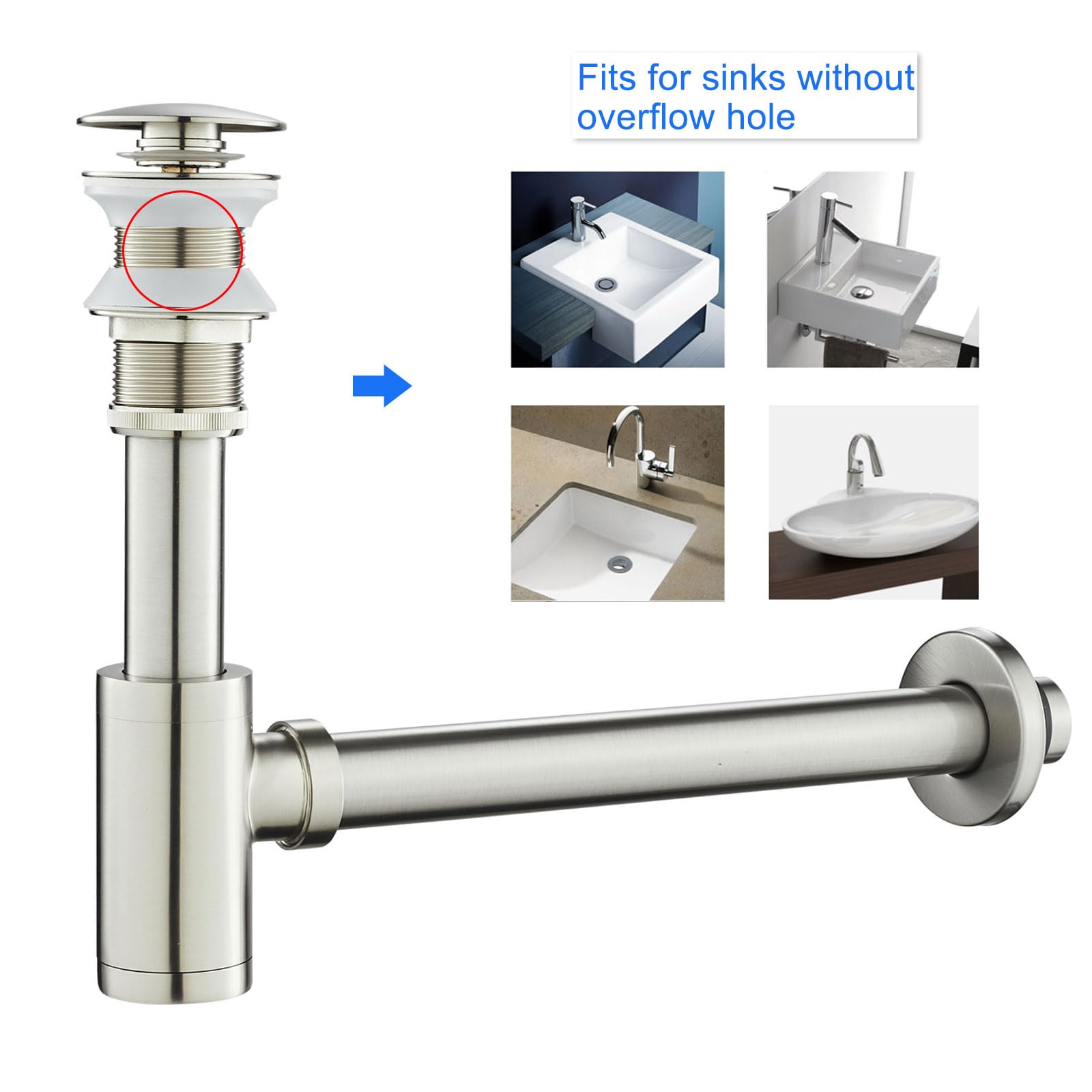 Fits for sinks without overflow hole