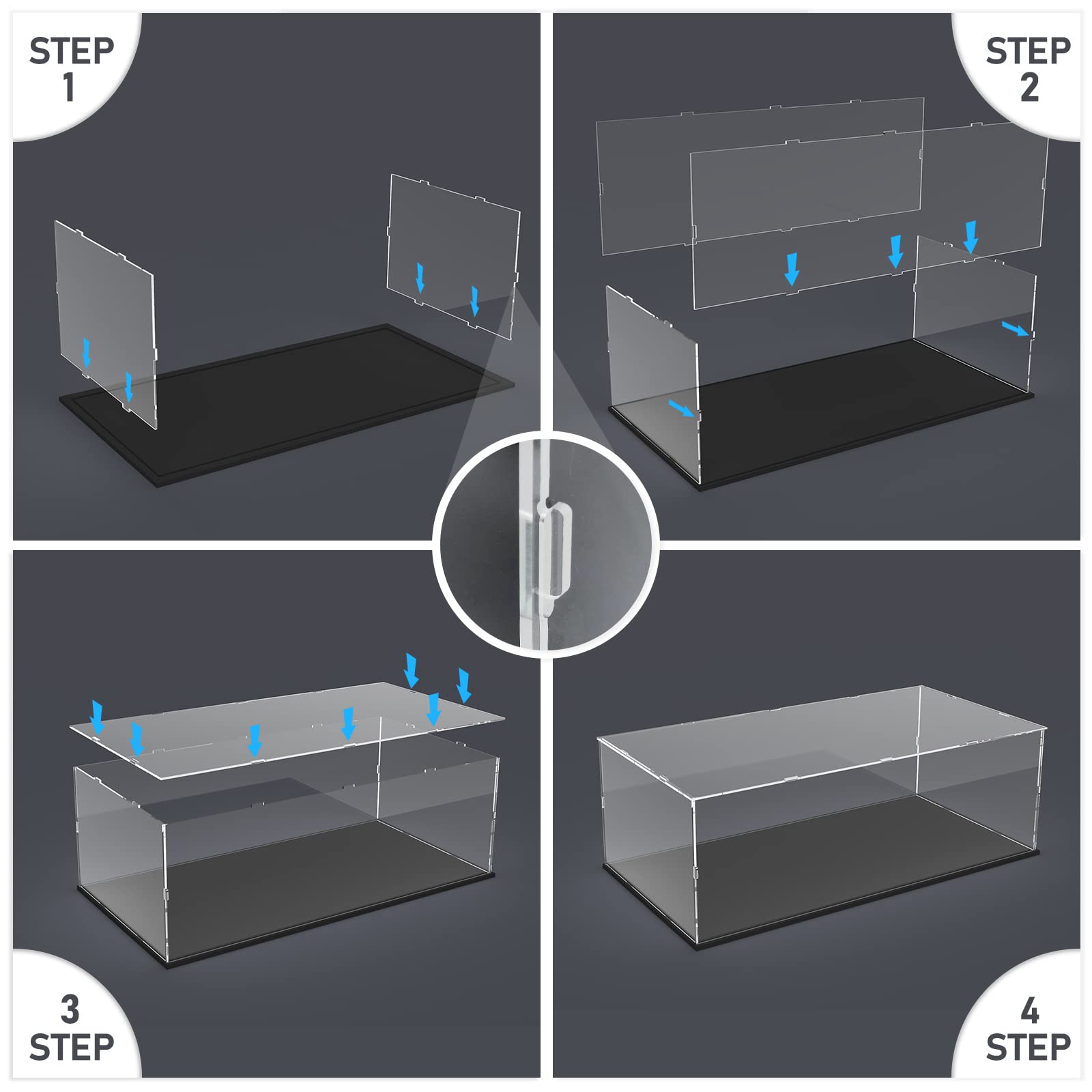 STEP
1

STEP
2

3
STEP

4
STEP